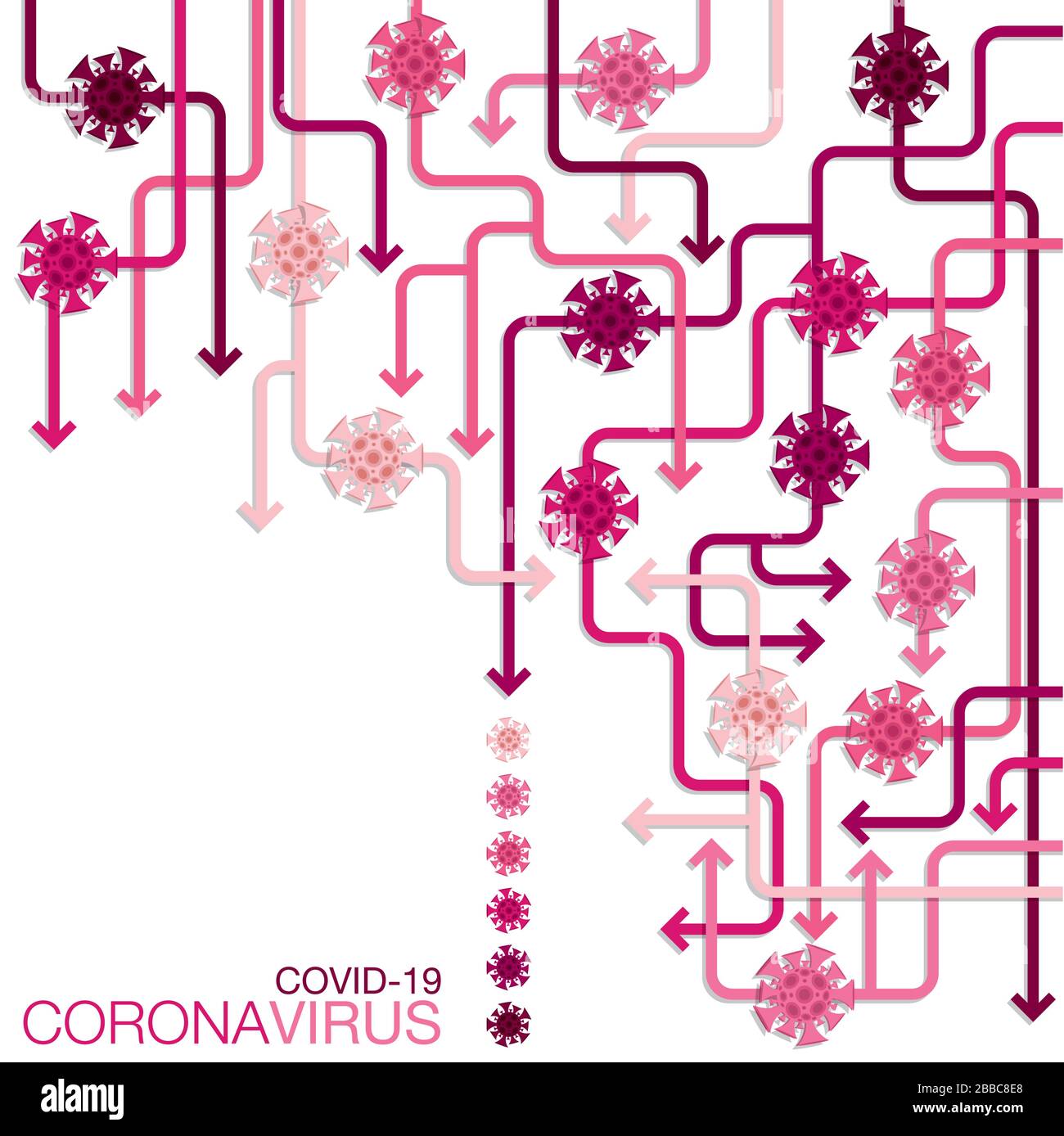 COVID-19
CORONAVIRUS

alamy

Image ID: 2BBC8E8
www.alamy.com