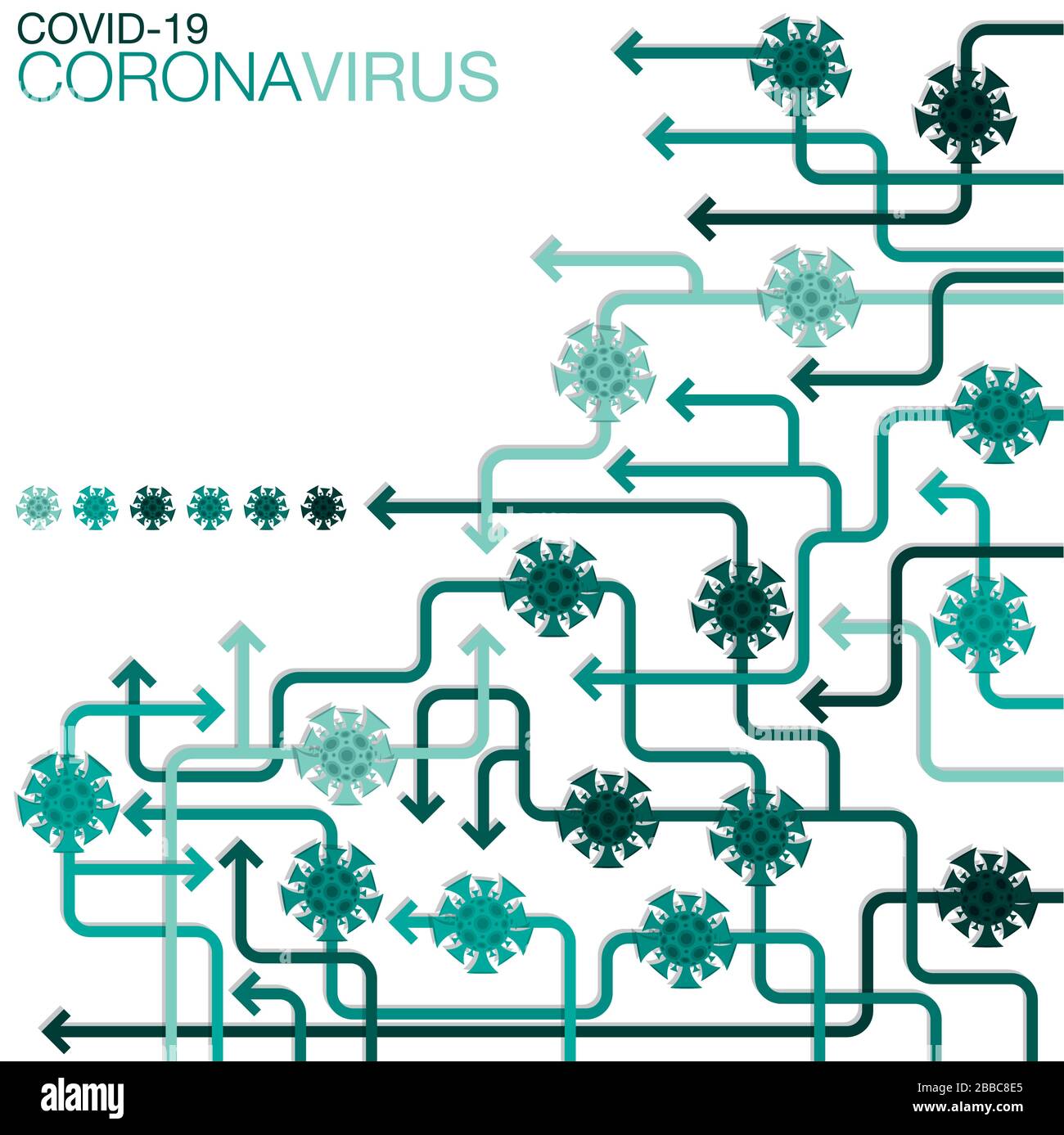 COVID-19
CORONAVIRUS

alamy

Image ID: 2BBC8E5
www.alamy.com