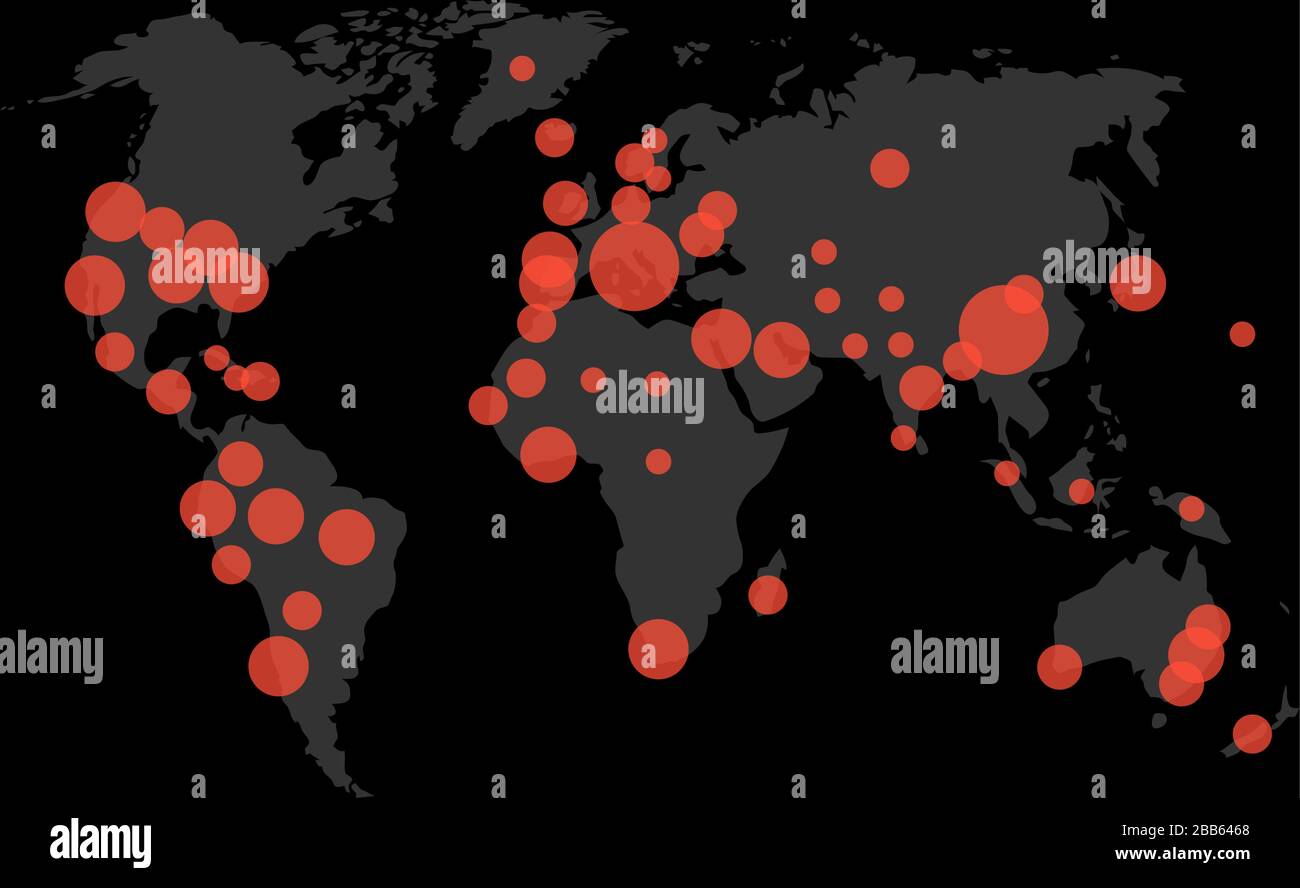 alamy
alamy
alamy
alamy
alamy
alamy
2BB6468
www.alamy.com