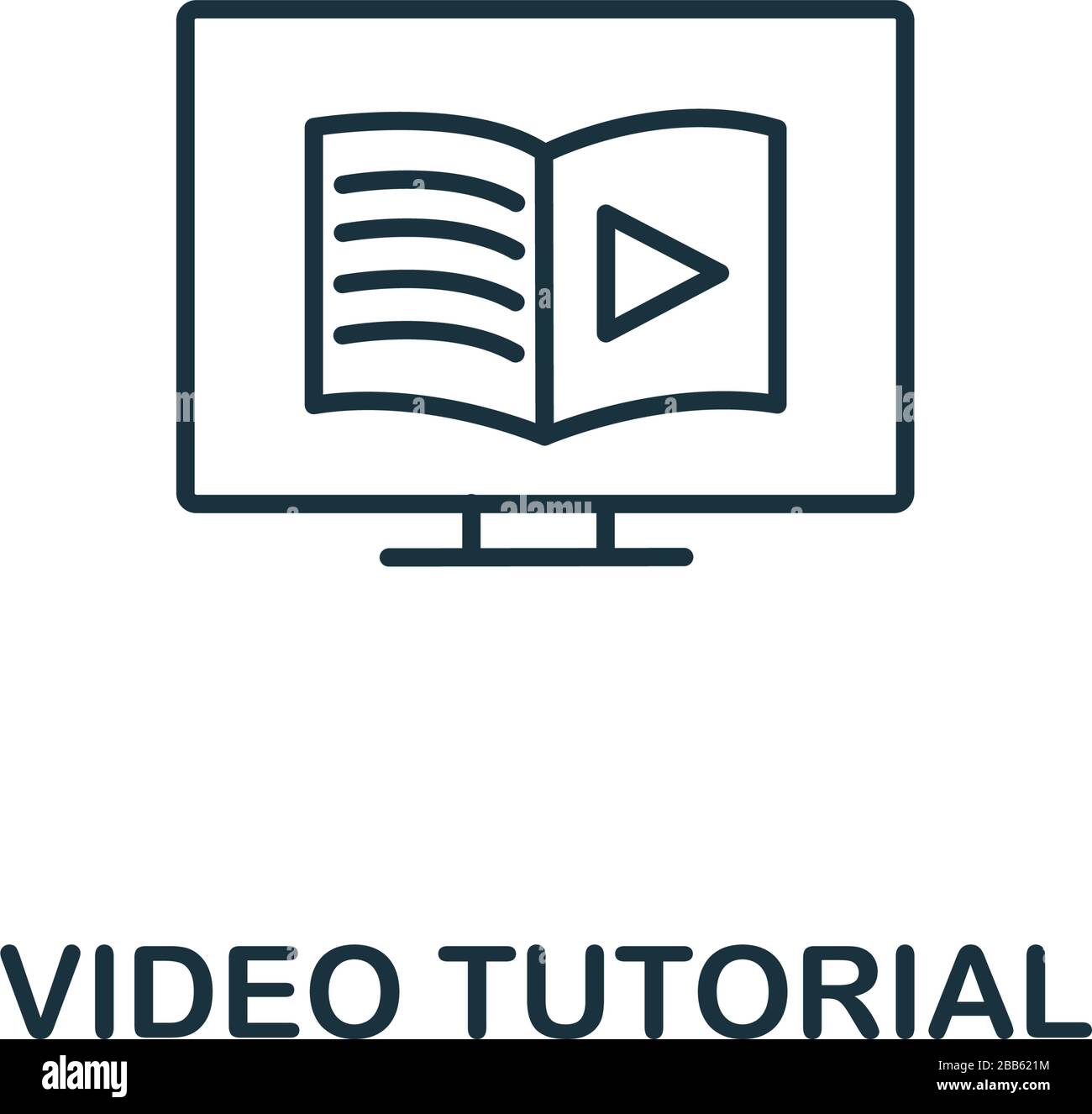 alamy

VIDEO TUTORIAL

alamy

Image ID: 2BB621M
www.alamy.com