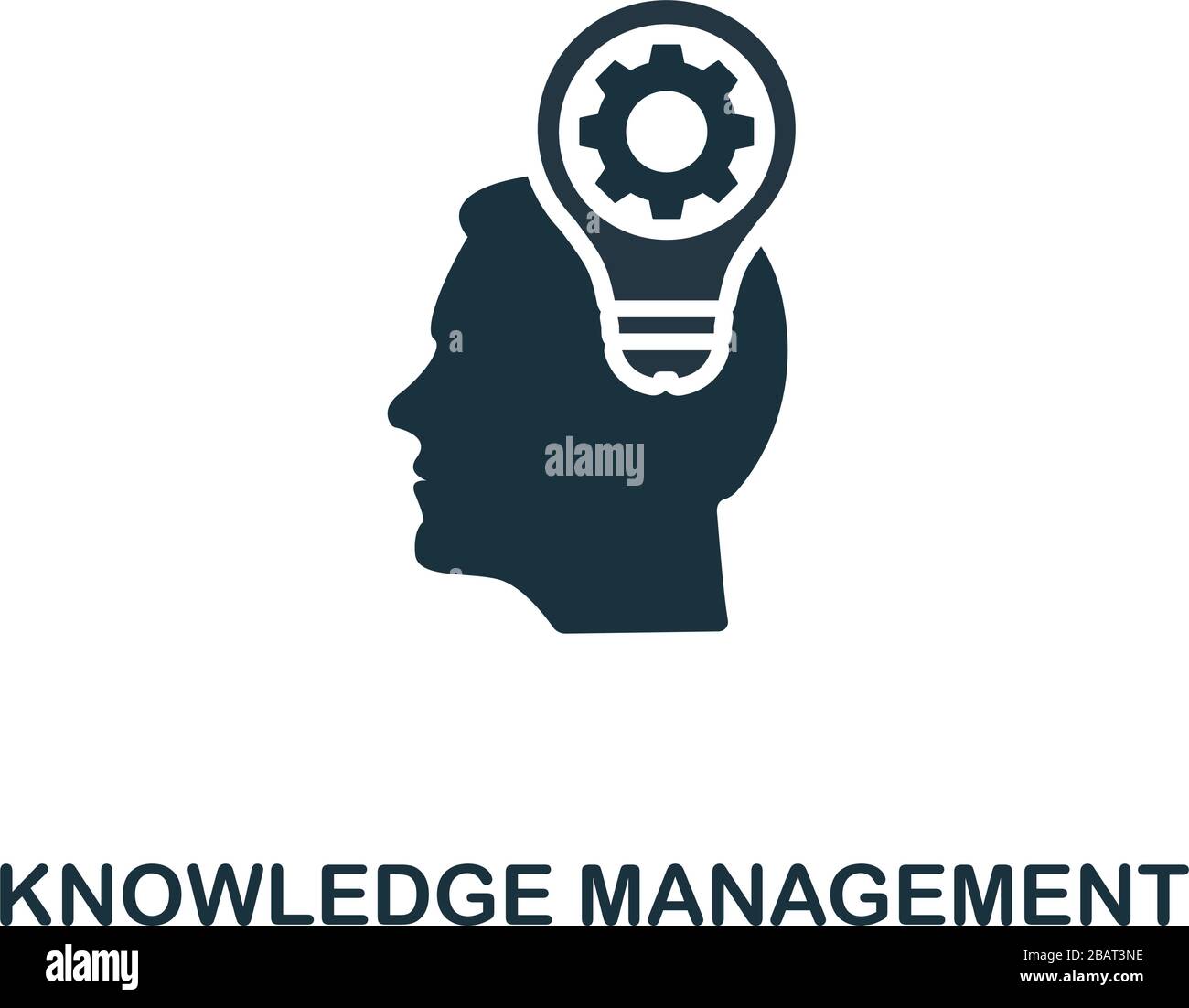 alamy

KNOWLEDGE MANAGEMENT

alamy

Image ID: 2BAT3NE
www.alamy.com