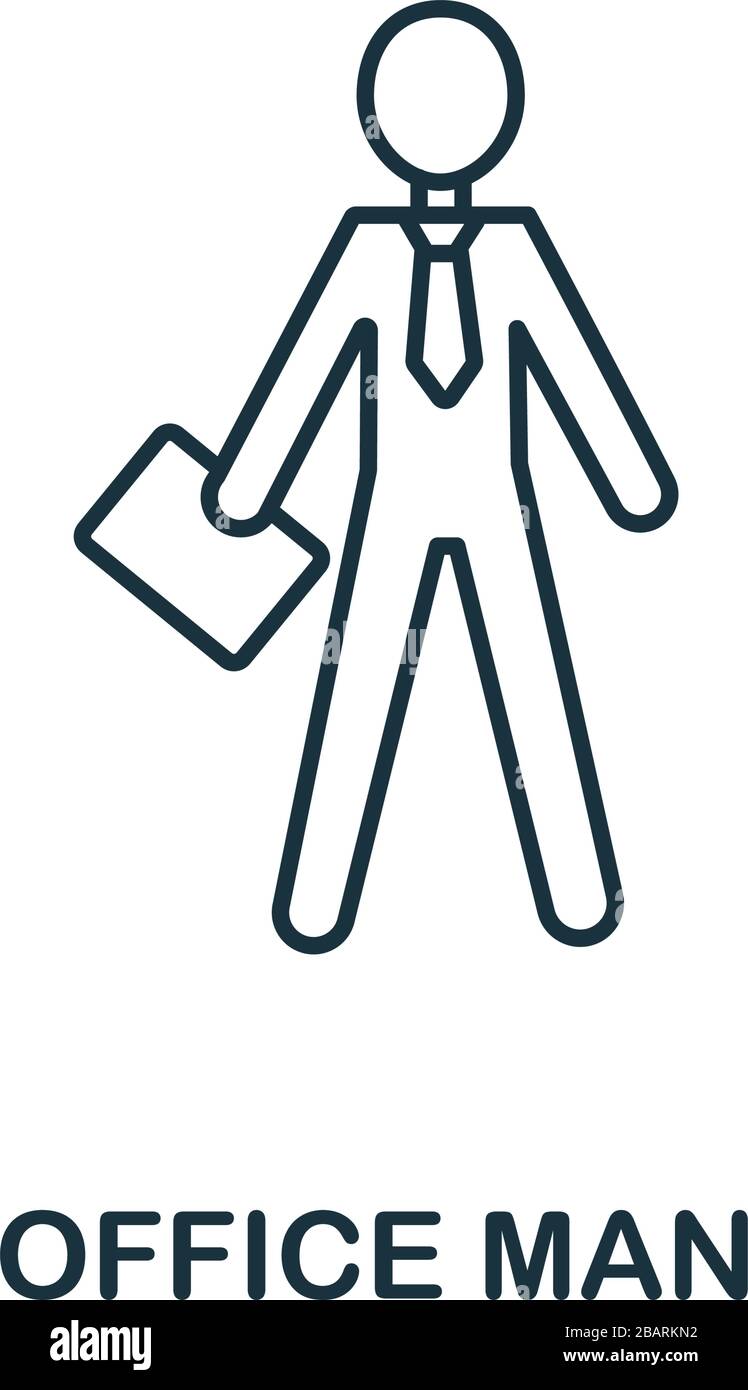 OFFICE MAN

alamy

Image ID: 2BARKN2
www.alamy.com