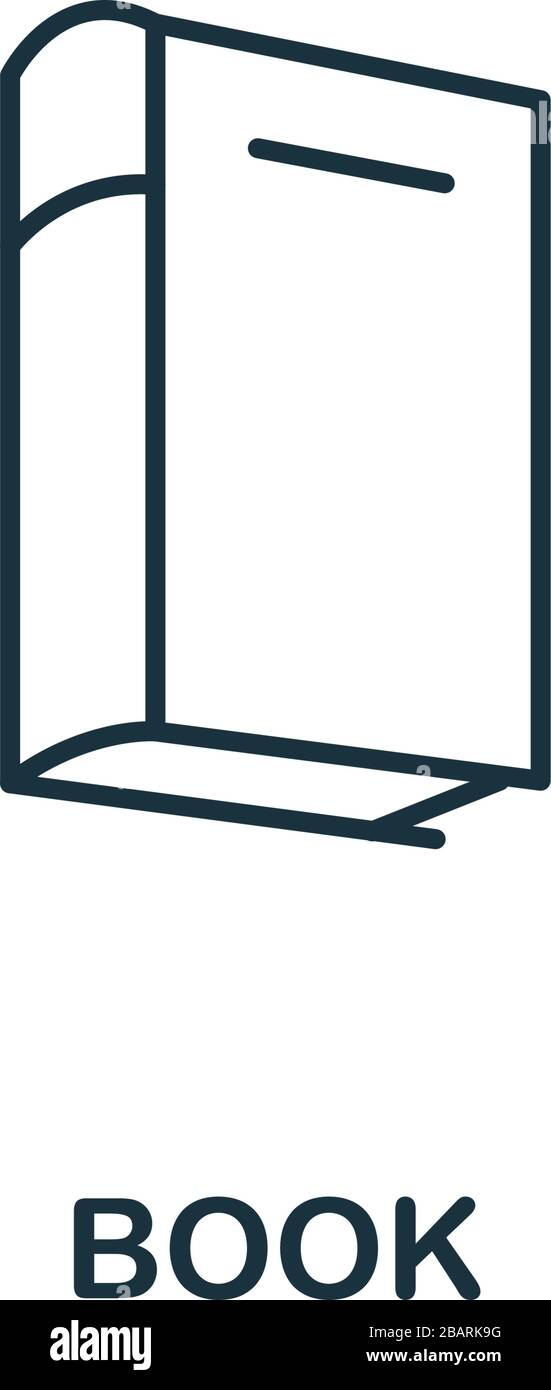 BOOK

alamy

Image ID: 2BARK9G
www.alamy.com