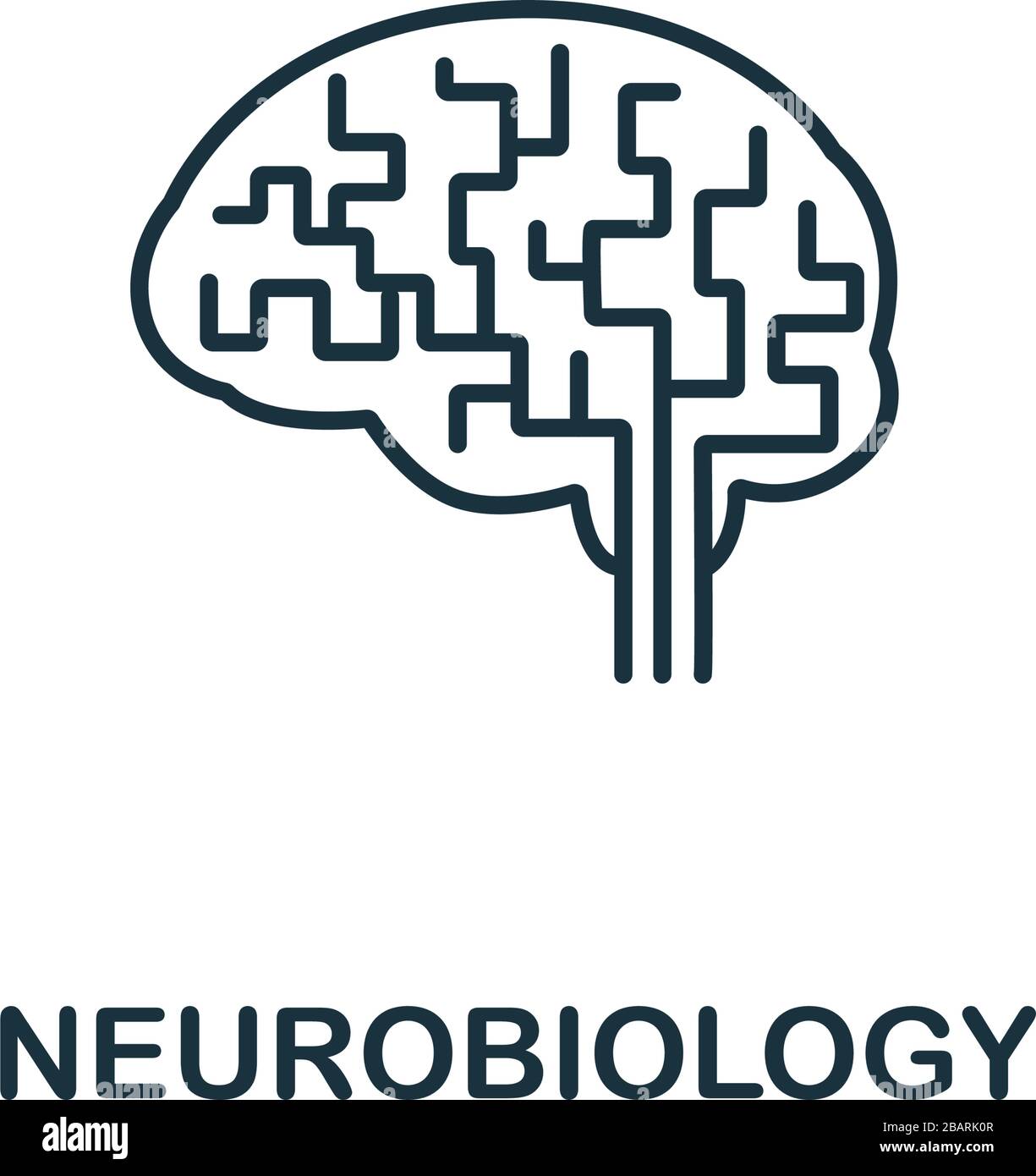 NEUROBIOLOGY

alamy

Image ID: 2BARK0R
www.alamy.com