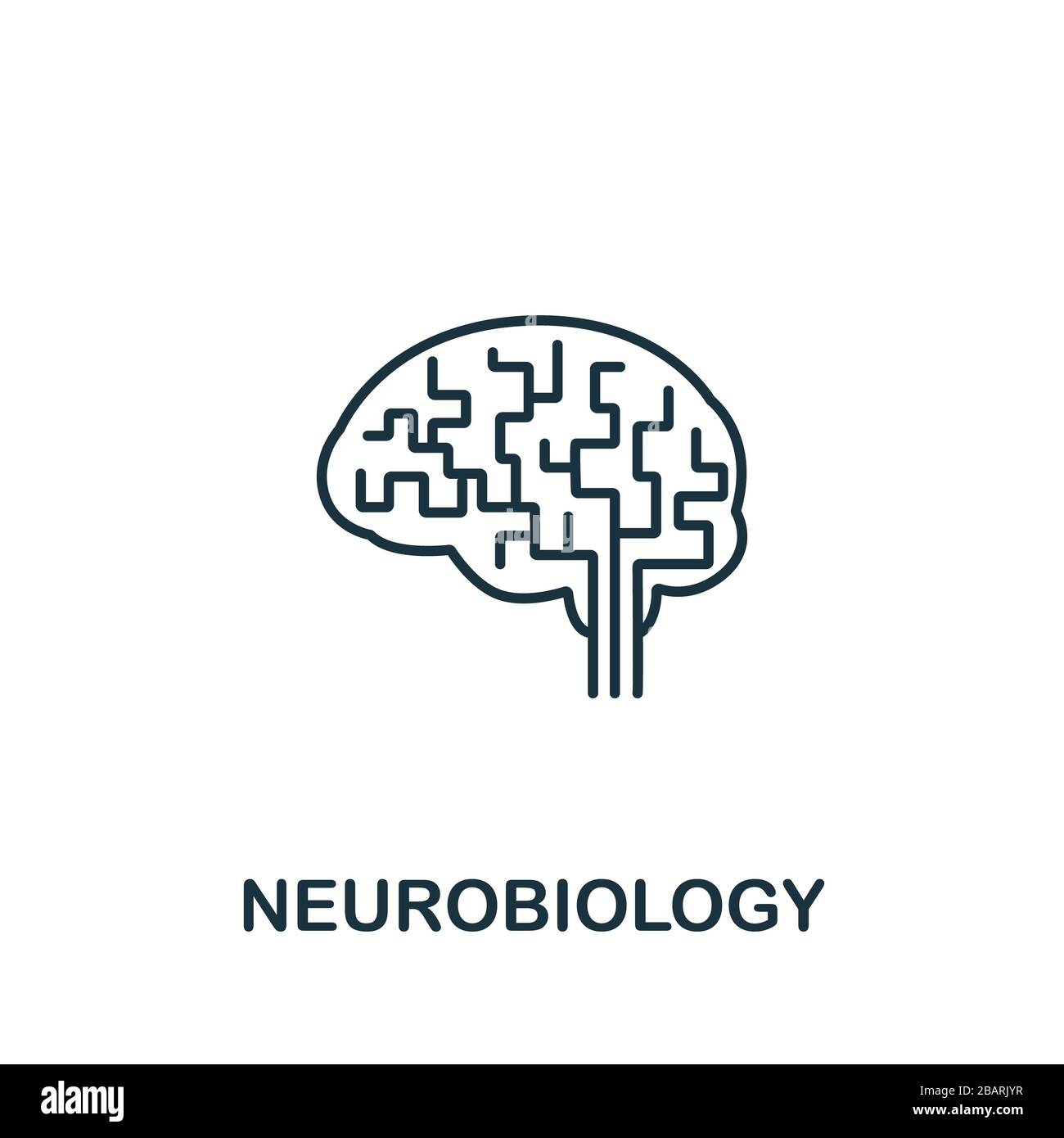 NEUROBIOLOGY

alamy

Image ID: 2BARJYR
www.alamy.com