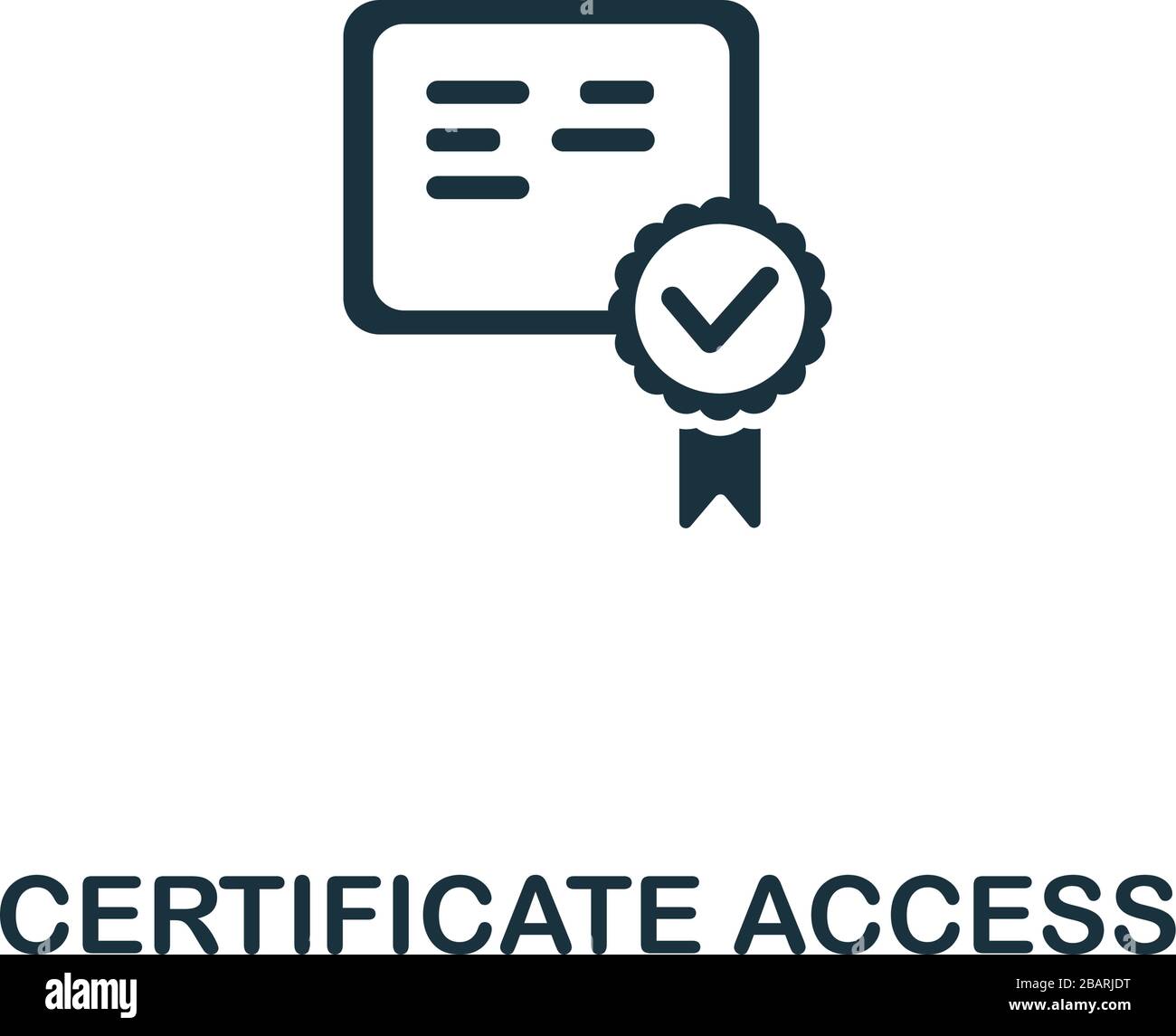 CERTIFICATE ACCESS

alamy

Image ID: 2BARJDT
www.alamy.com