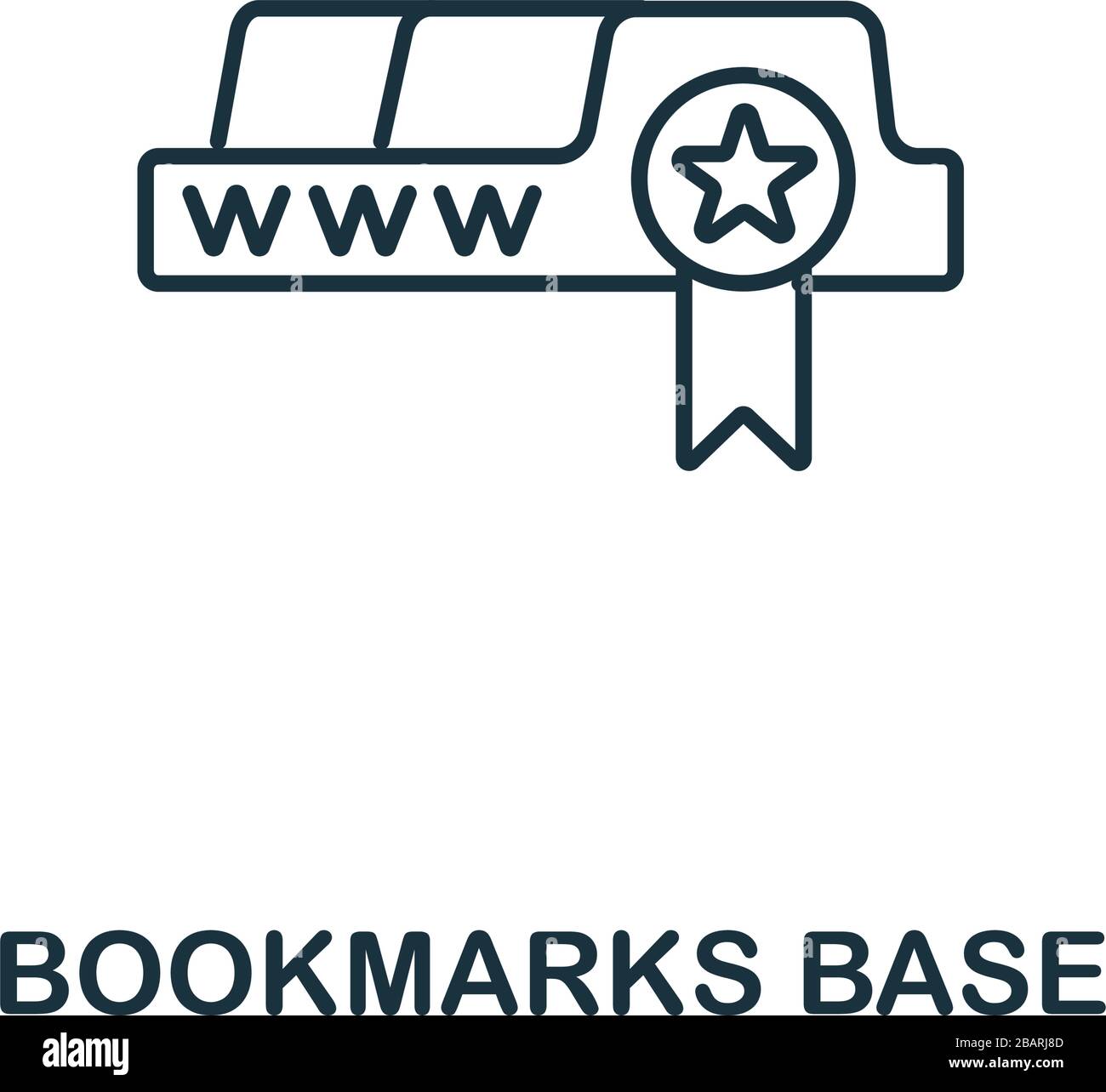 www

BOOKMARKS BASE

alamy

Image ID: 2BARJ8D
www.alamy.com