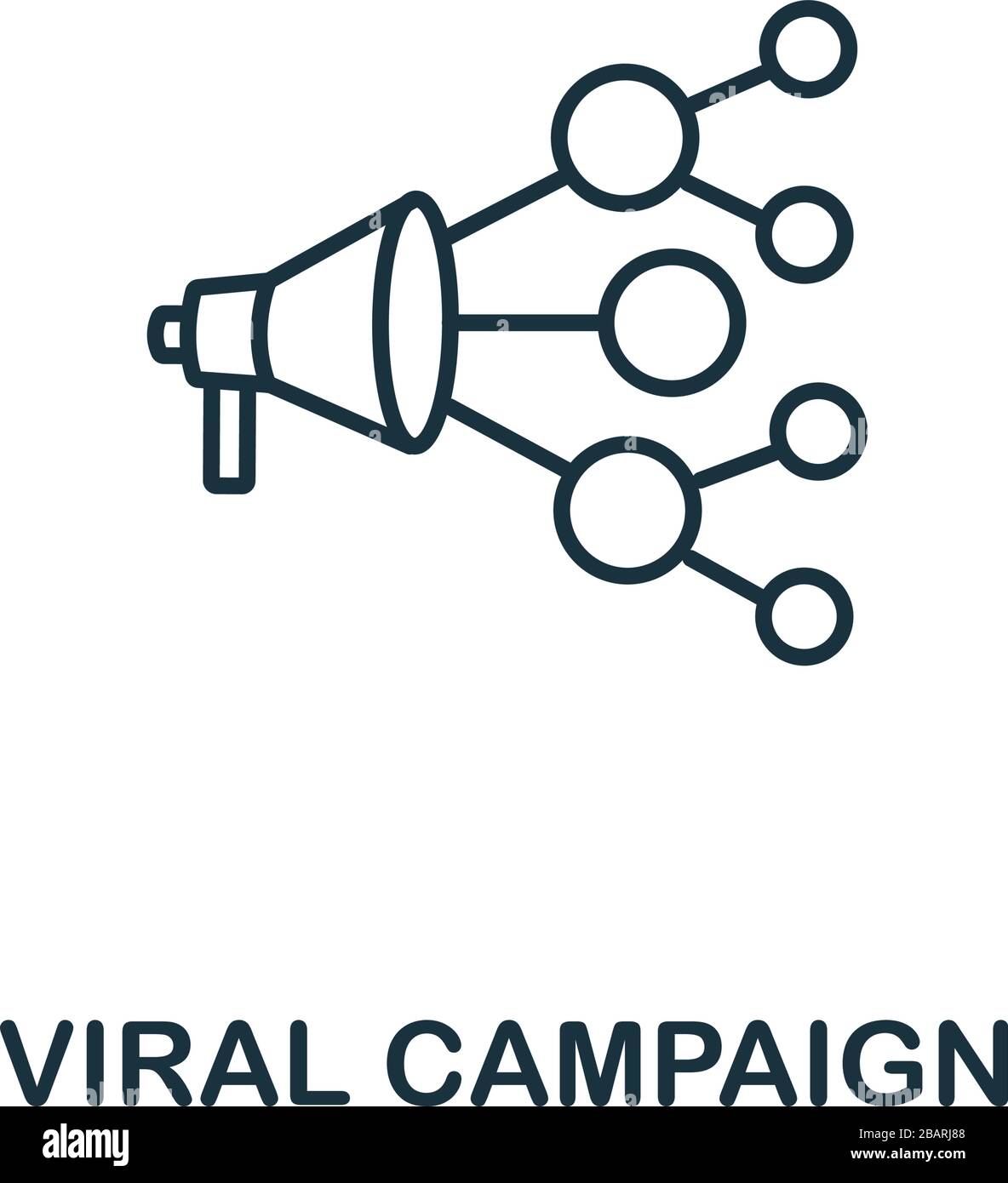 VIRAL CAMPAIGN

alamy

Image ID: 2BARJ88
www.alamy.com