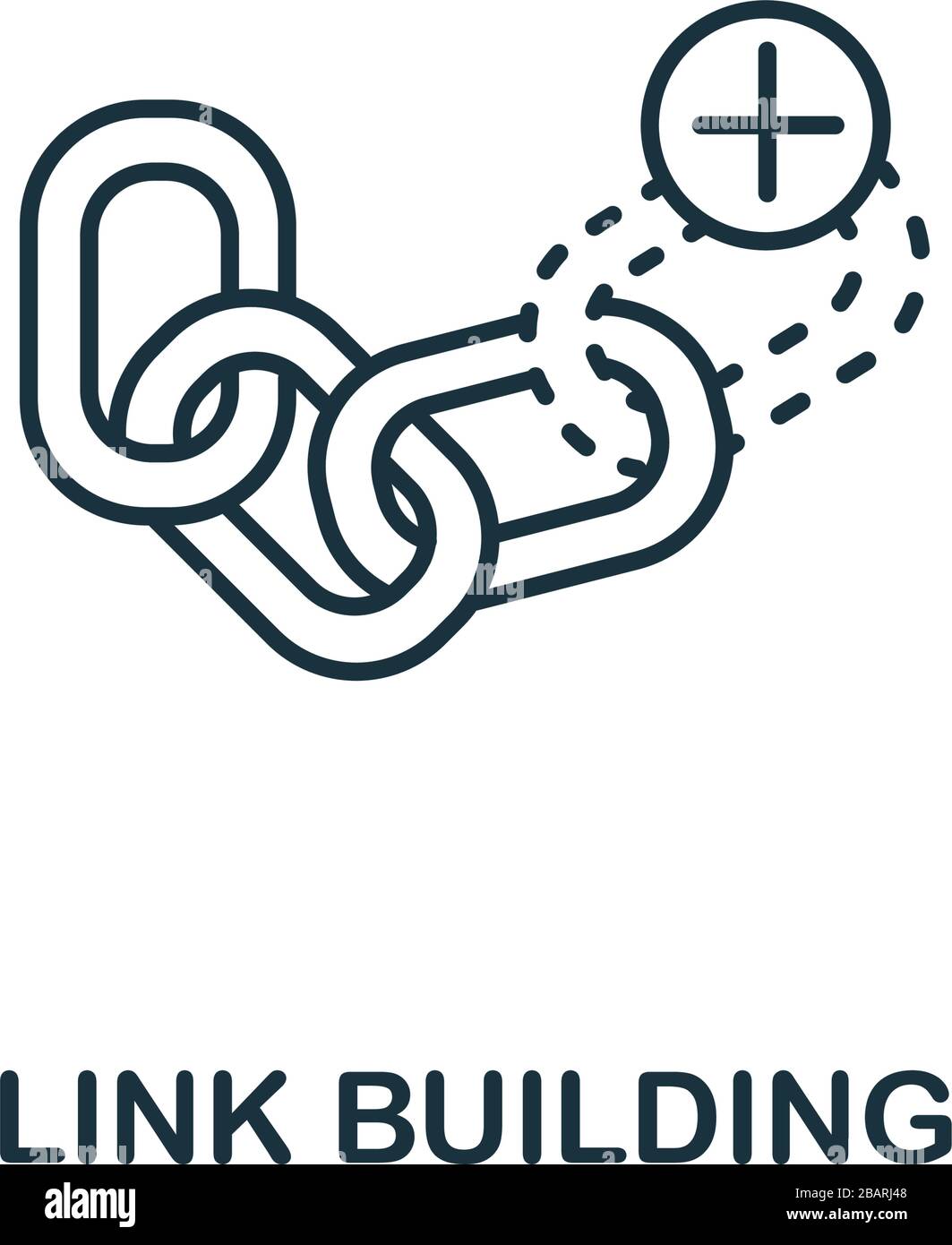 LINK BUILDING

alamy

Image ID: 2BARJ48
www.alamy.com