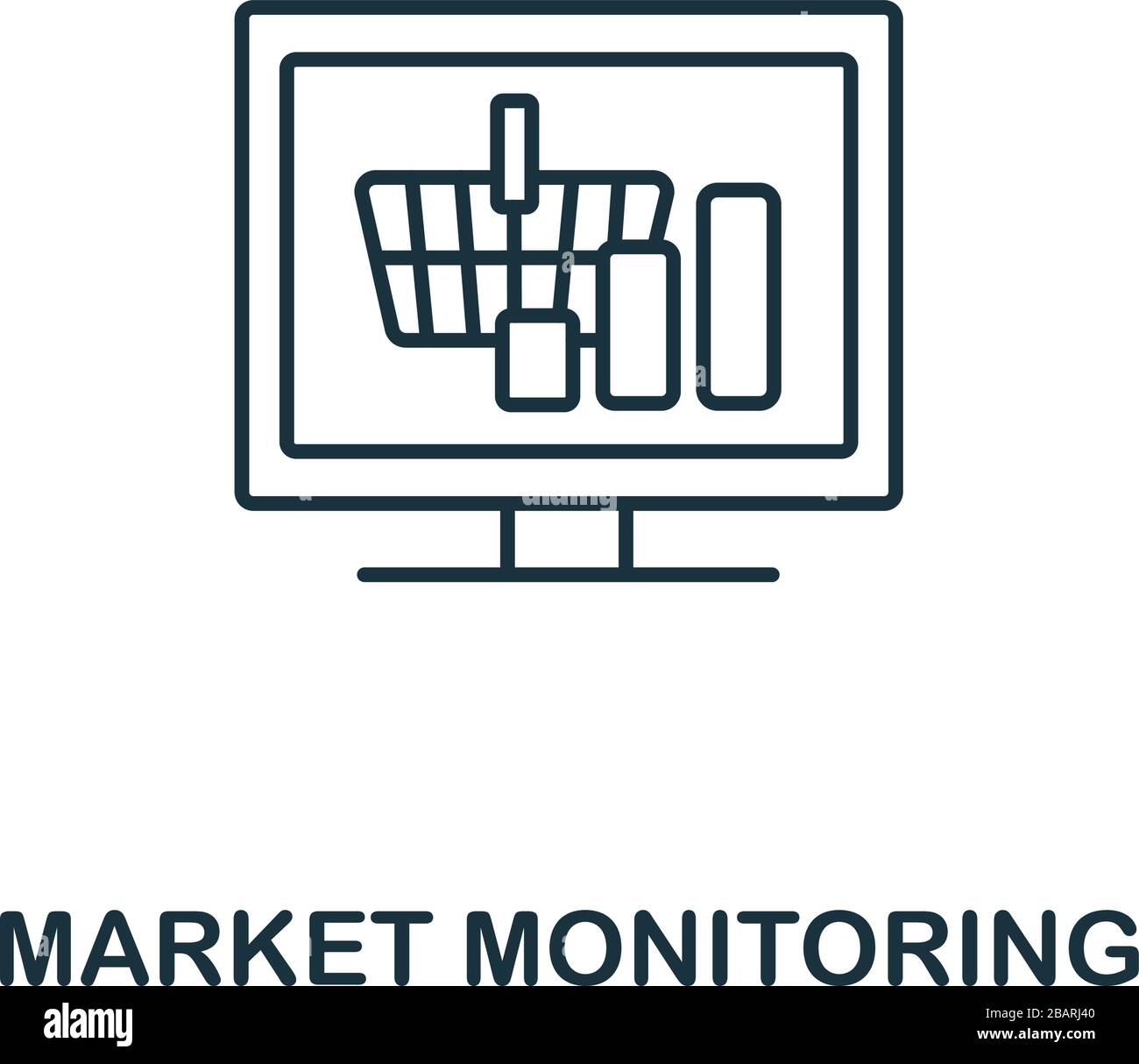 MARKET MONITORING

alamy

Image ID: 2BARJ40
www.alamy.com