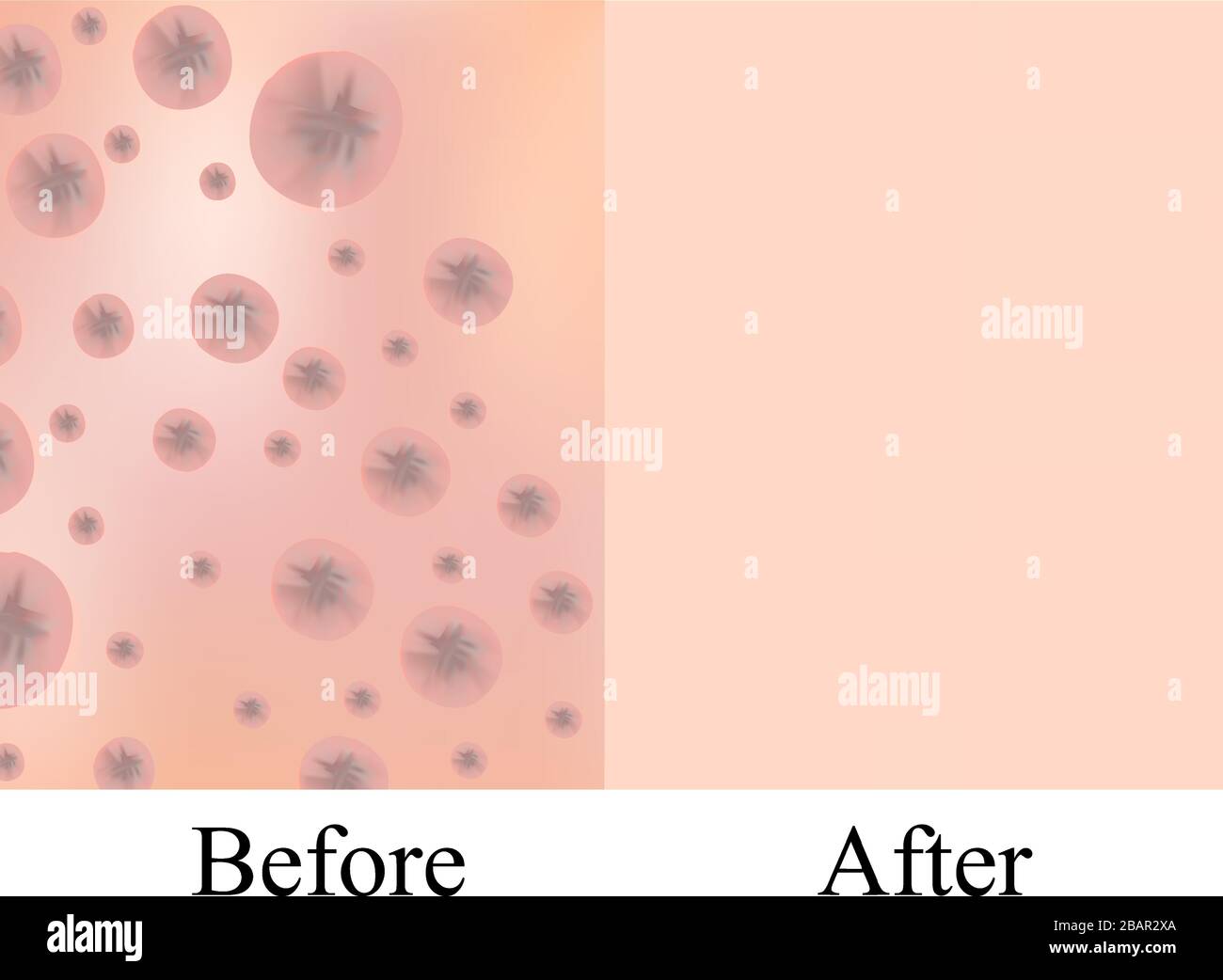 alamy alamy alamy alamy alamy

Before

After

alamy

Image ID: 2BAR2XA
www.alamy.com