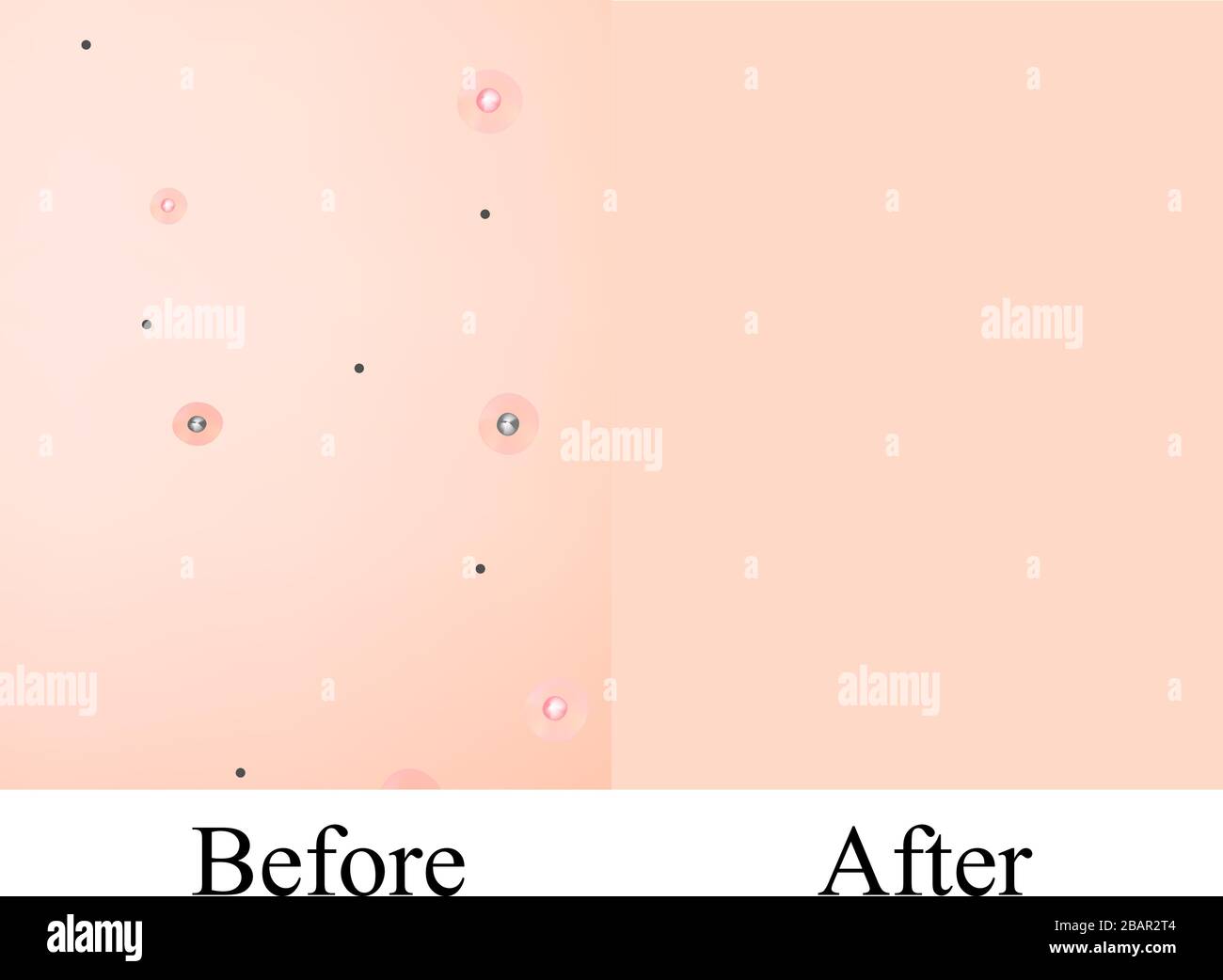 alamy

alamy

alamy

alamy

alamy

Before

After

alamy

Image ID: 2BAR2T4
www.alamy.com