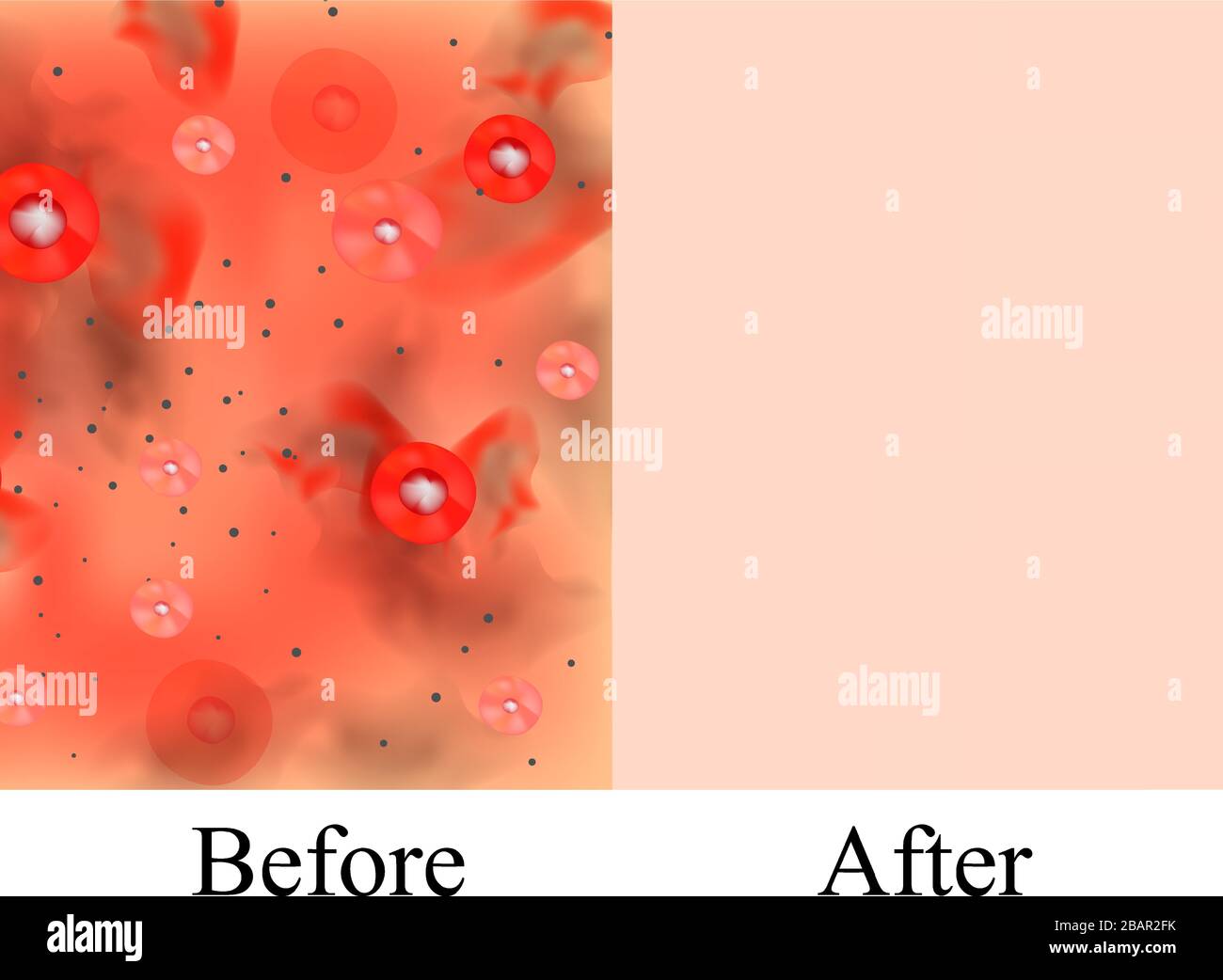 alamy alamy alamy alamy alamy

Before After

alamy

Image ID: 2BAR2FK
www.alamy.com