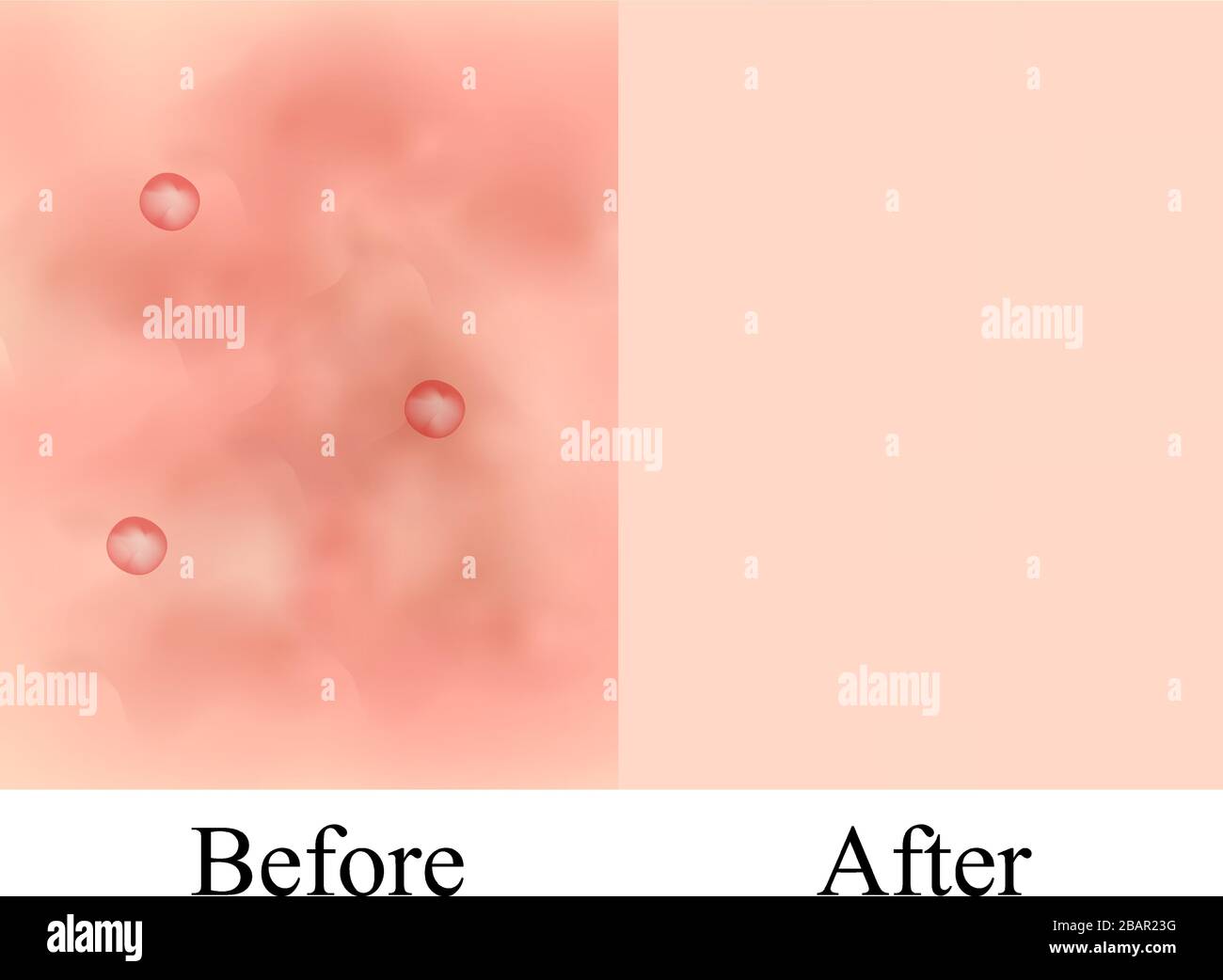 alamy
alamy
alamy
alamy
alamy

Before
After

alamy
Image ID: 2BAR23G
www.alamy.com