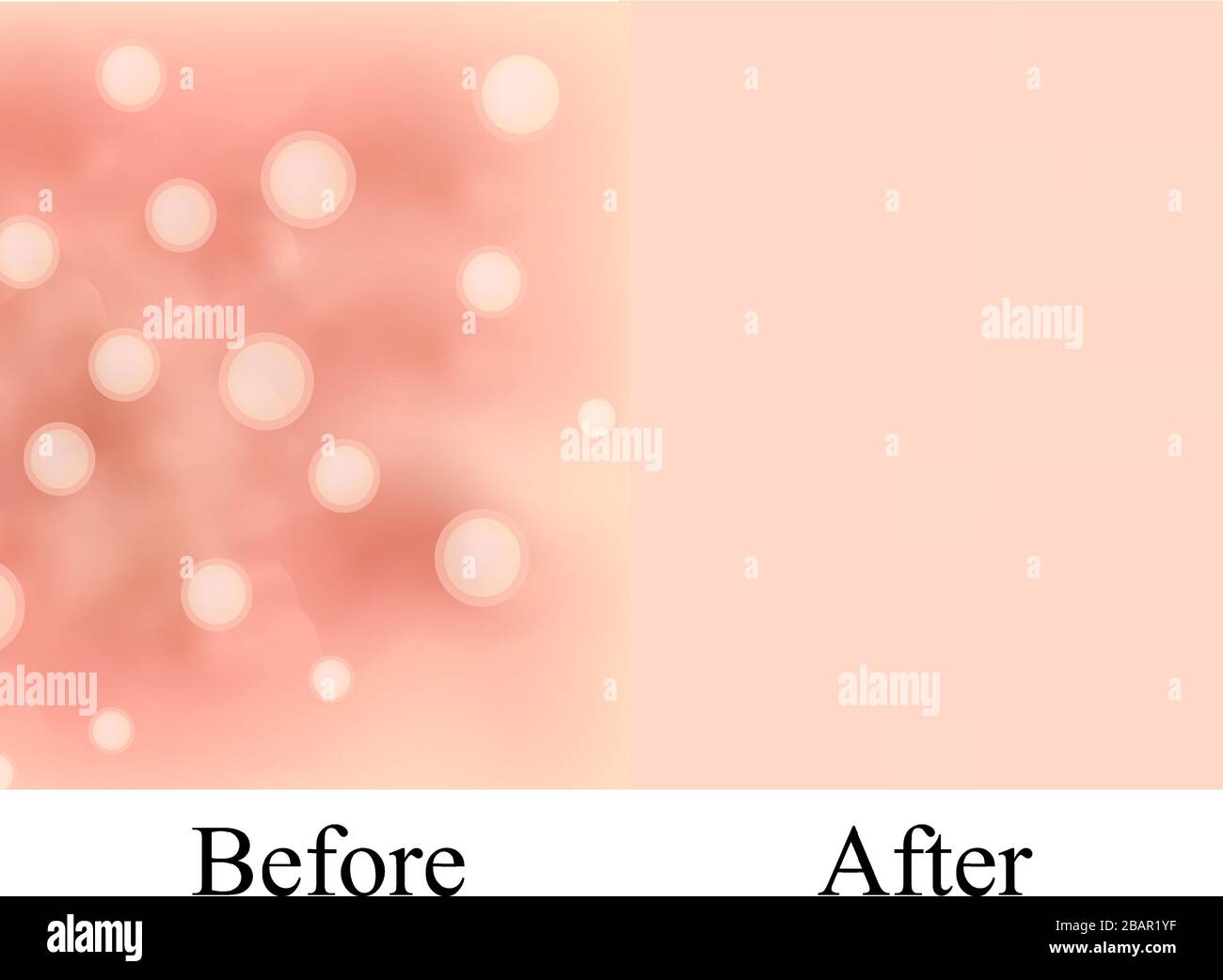 alamy alamy alamy alamy alamy

Before

After

alamy

Image ID: 2BAR1YF
www.alamy.com