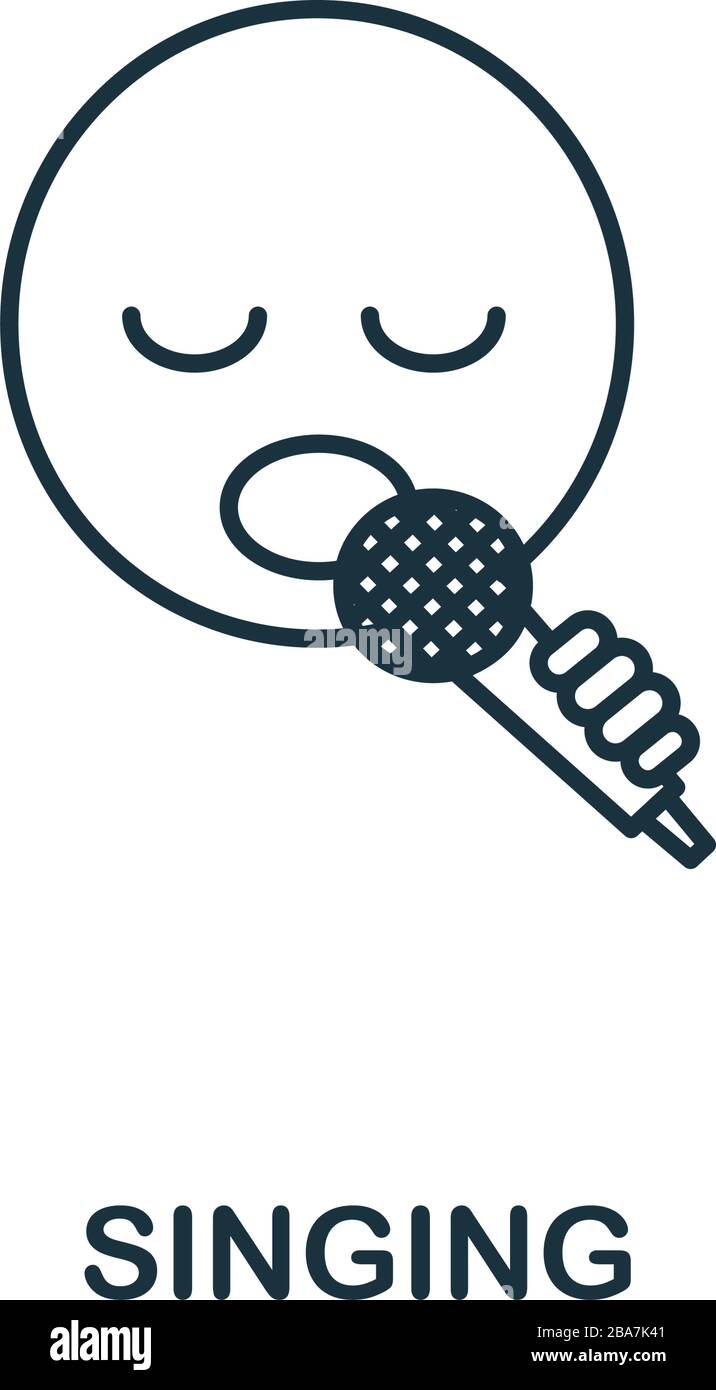 alamy

SINGING

alamy

Image ID: 2BA7K41
www.alamy.com