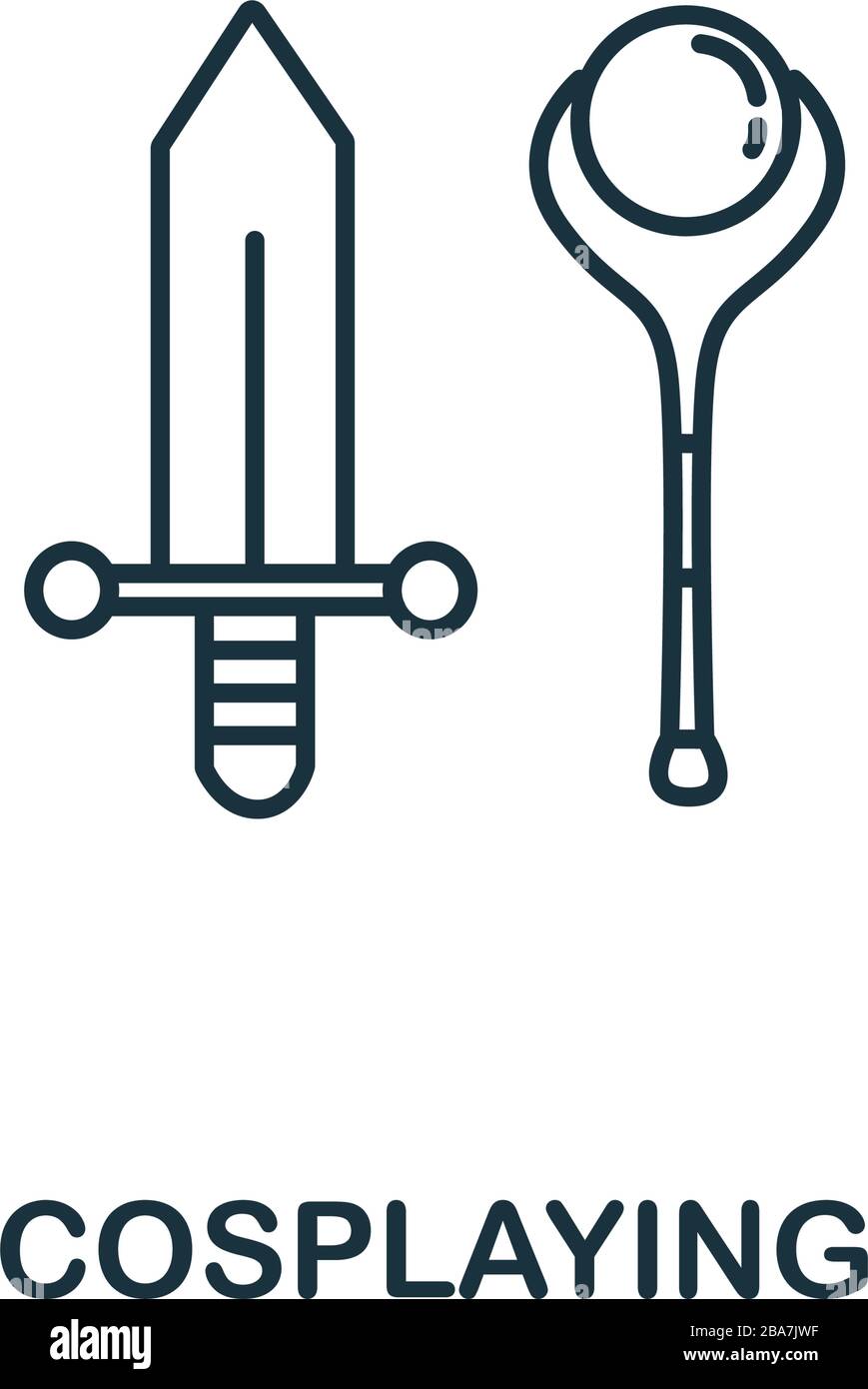 COSPLAYING

alamy

Image ID: 2BA7JWF
www.alamy.com