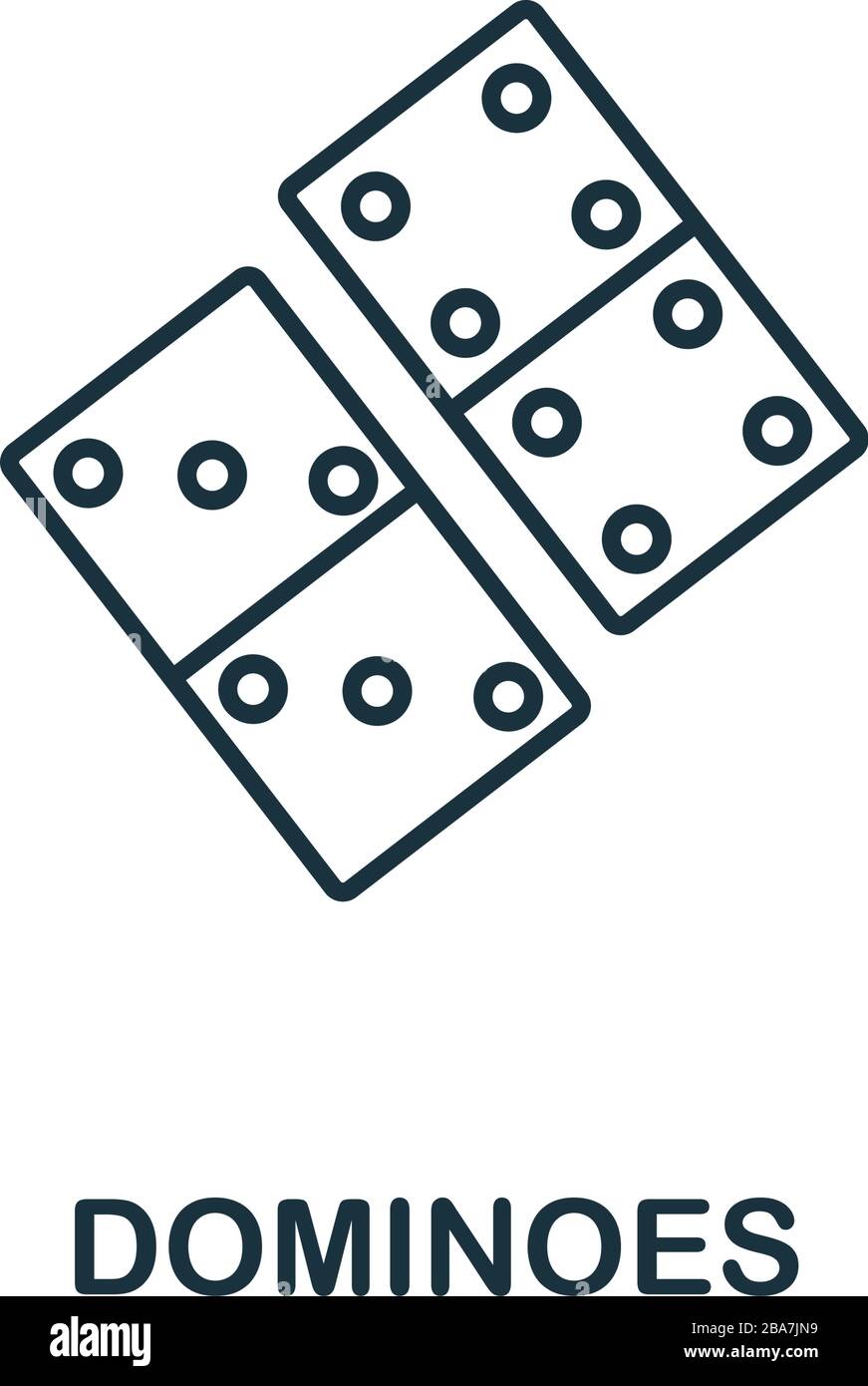 DOMINOES

alamy

Image ID: 2BA7JN9
www.alamy.com