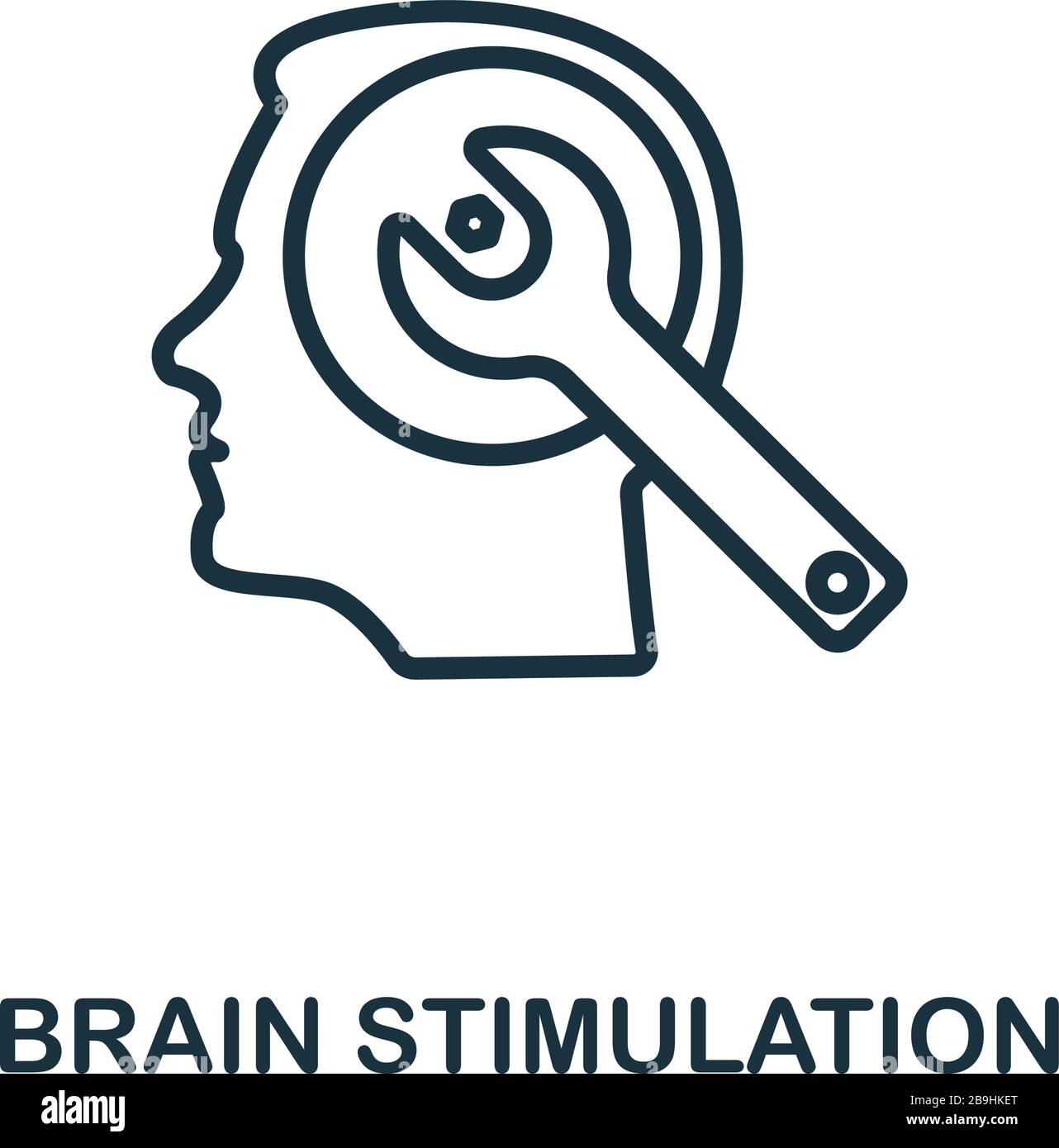 BRAIN STIMULATION

alamy

Image ID: 2B9HKET
www.alamy.com