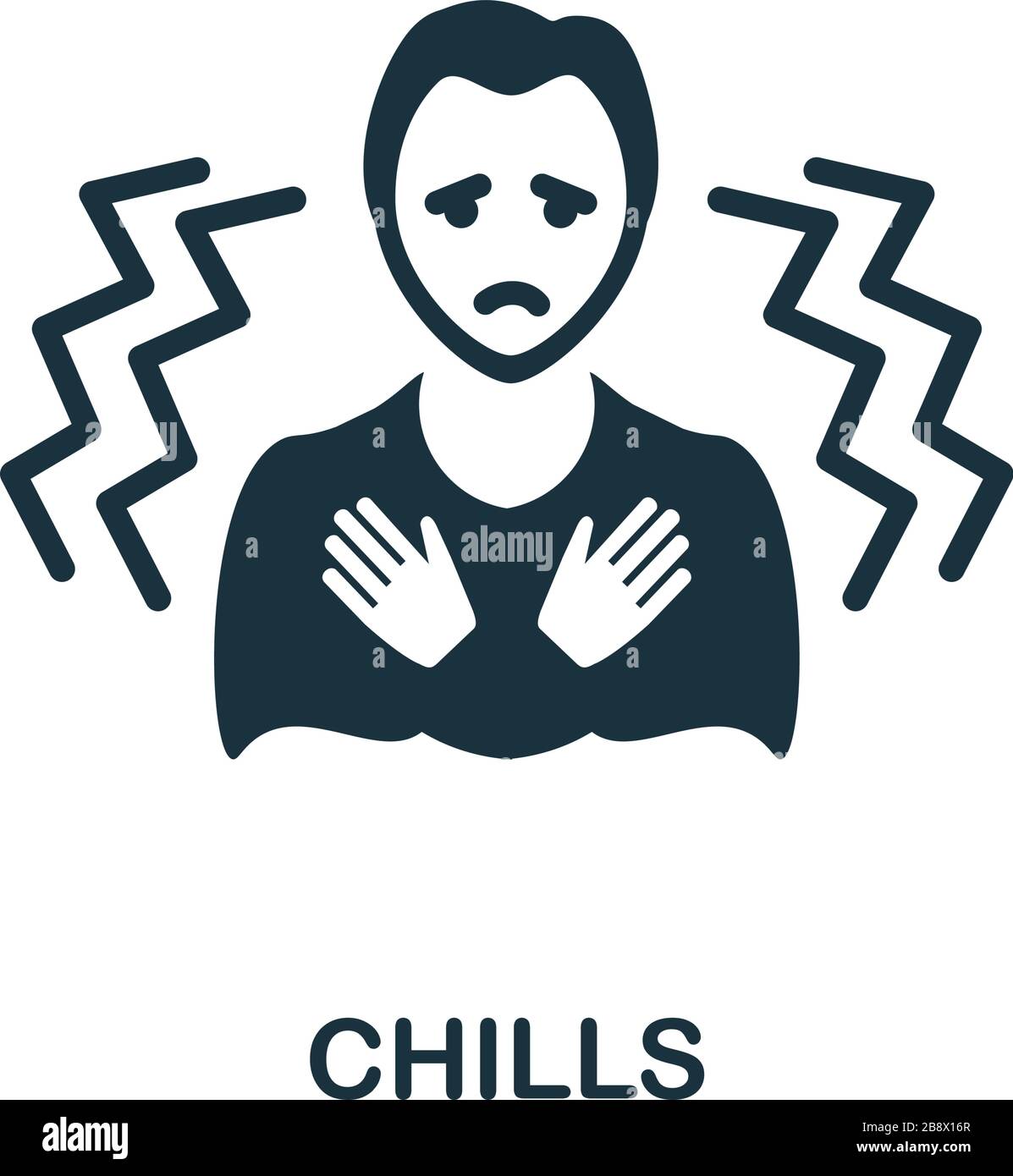 alamy

CHILLS

alamy

Image ID: 2B8X16R
www.alamy.com