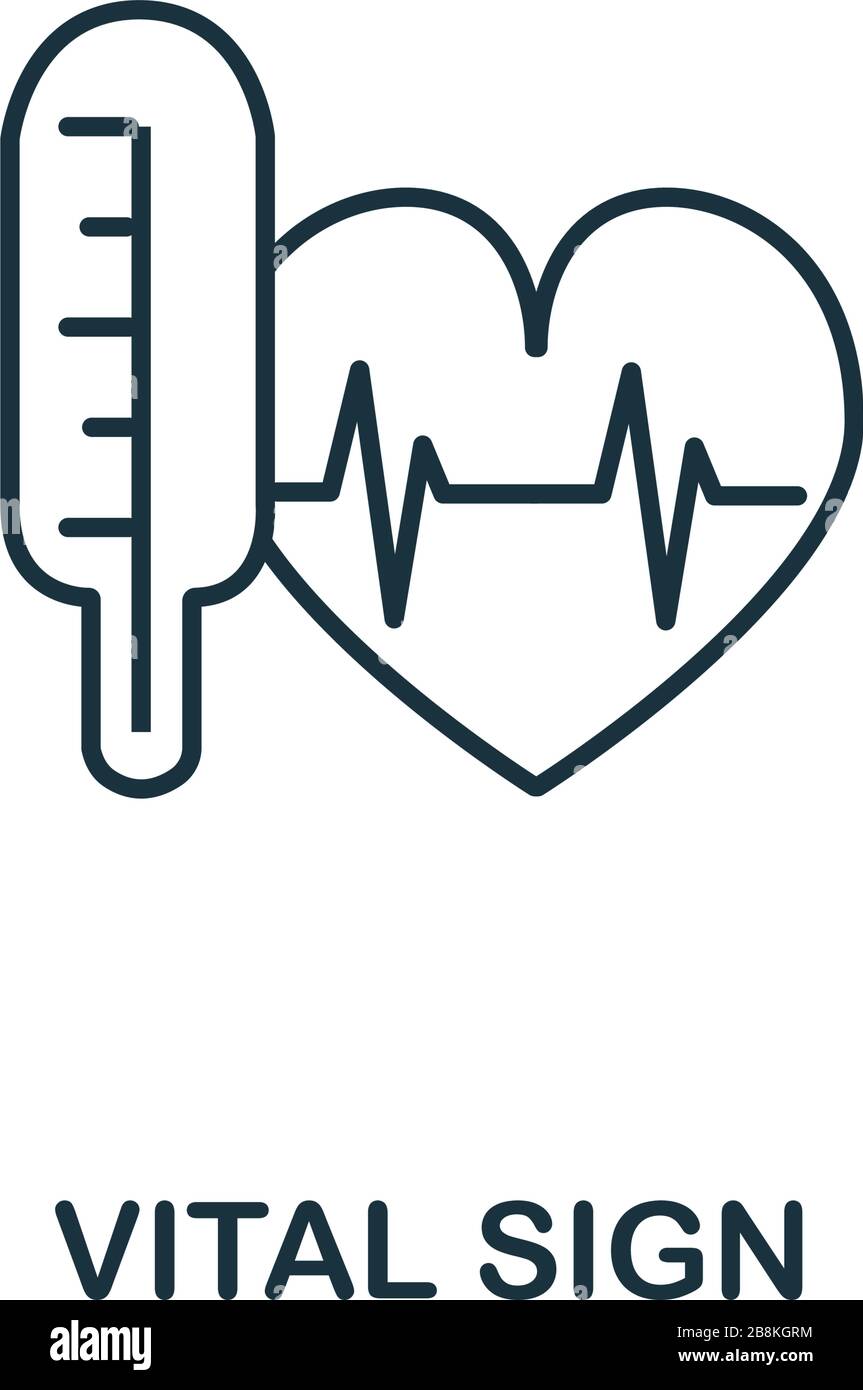 VITAL SIGN

alamy

Image ID: 2B8KGRM
www.alamy.com