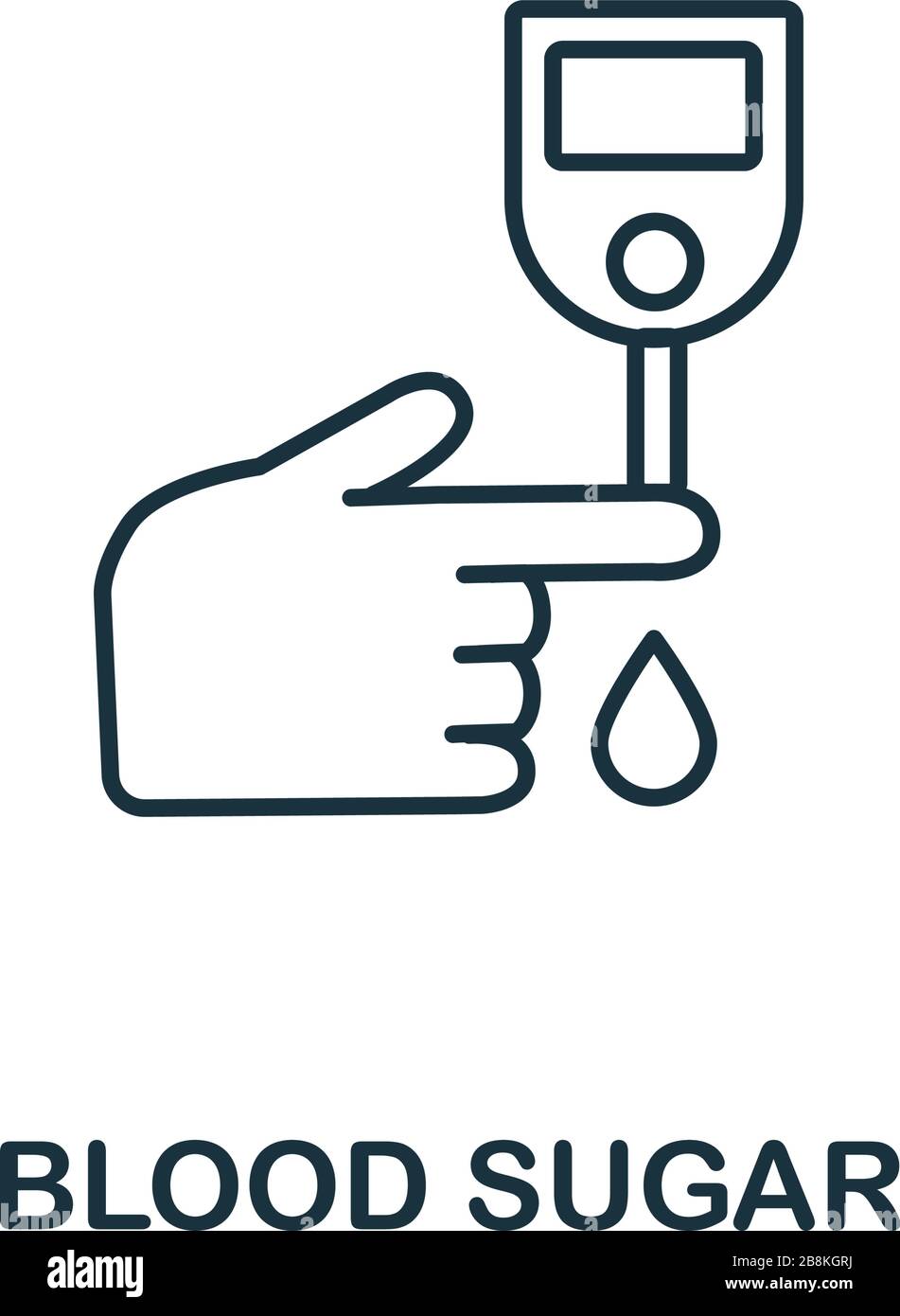 BLOOD SUGAR

alamy

Image ID: 2B8KGRJ
www.alamy.com