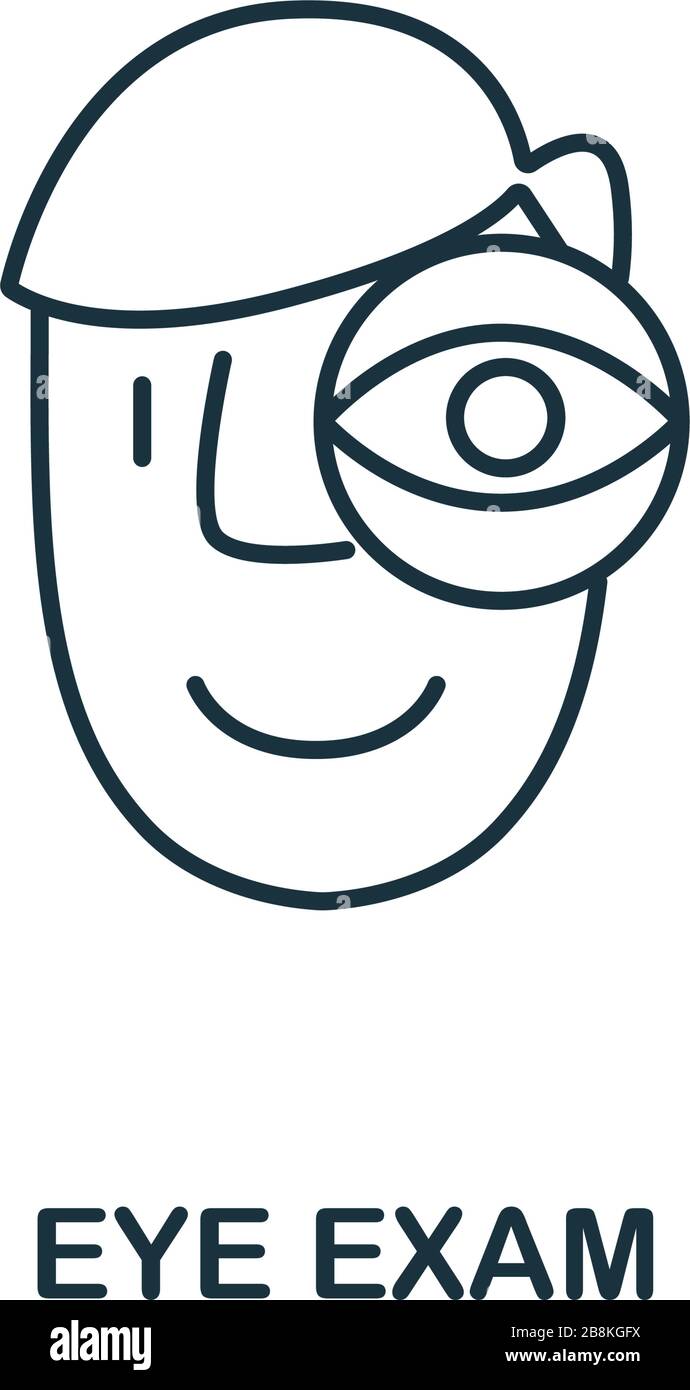 EYE EXAM

alamy

Image ID: 2B8KGFX
www.alamy.com