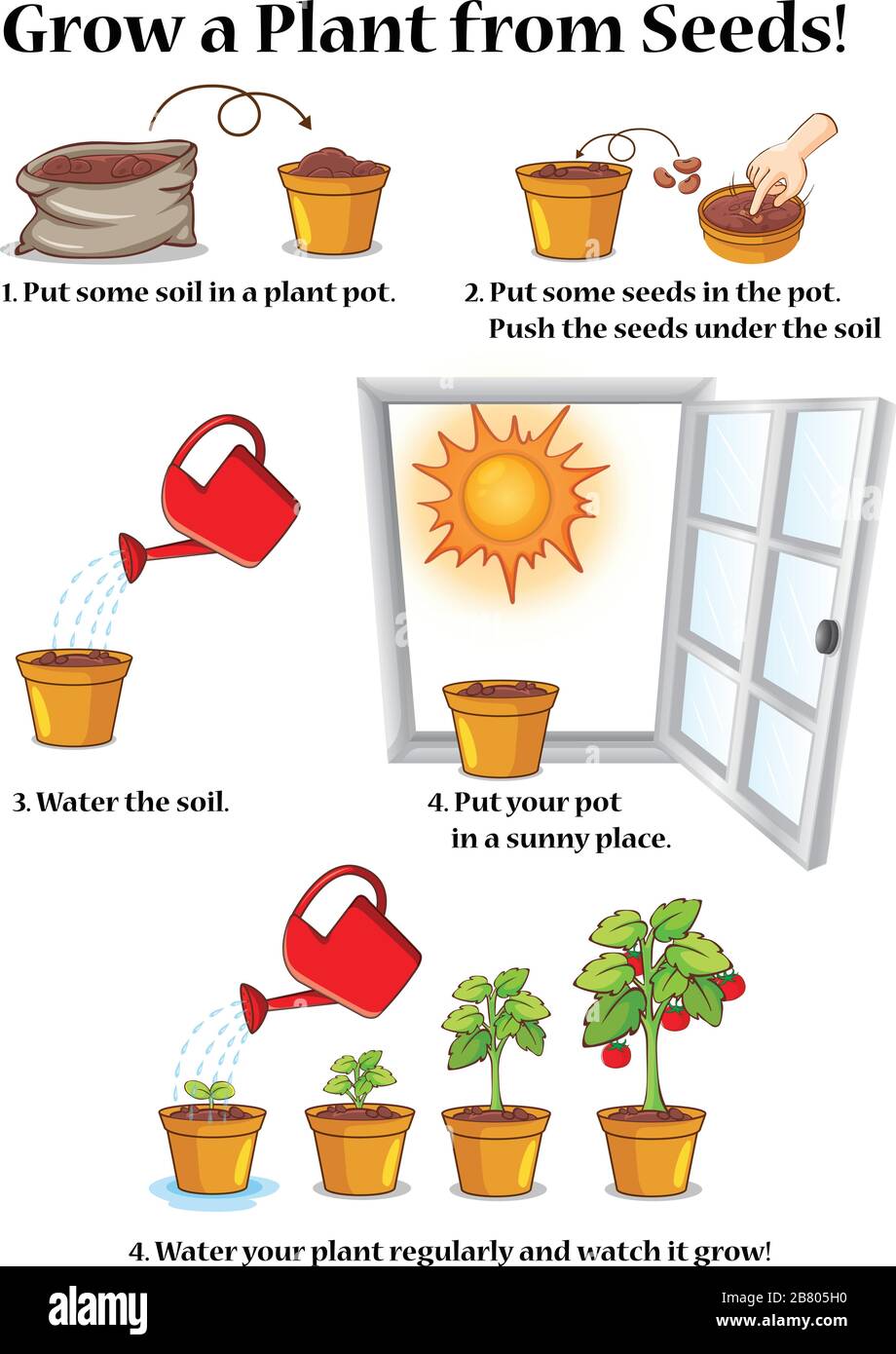 Grow a Plant from Seeds!

1. Put some soil in a plant pot.

2. Put some seeds in the pot. Push the seeds under the soil

3. Water the soil.

4. Put your pot in a sunny place.

4. Water your plant regularly and watch it grow!

alamy

Image ID: 2B805H0
www.alamy.com