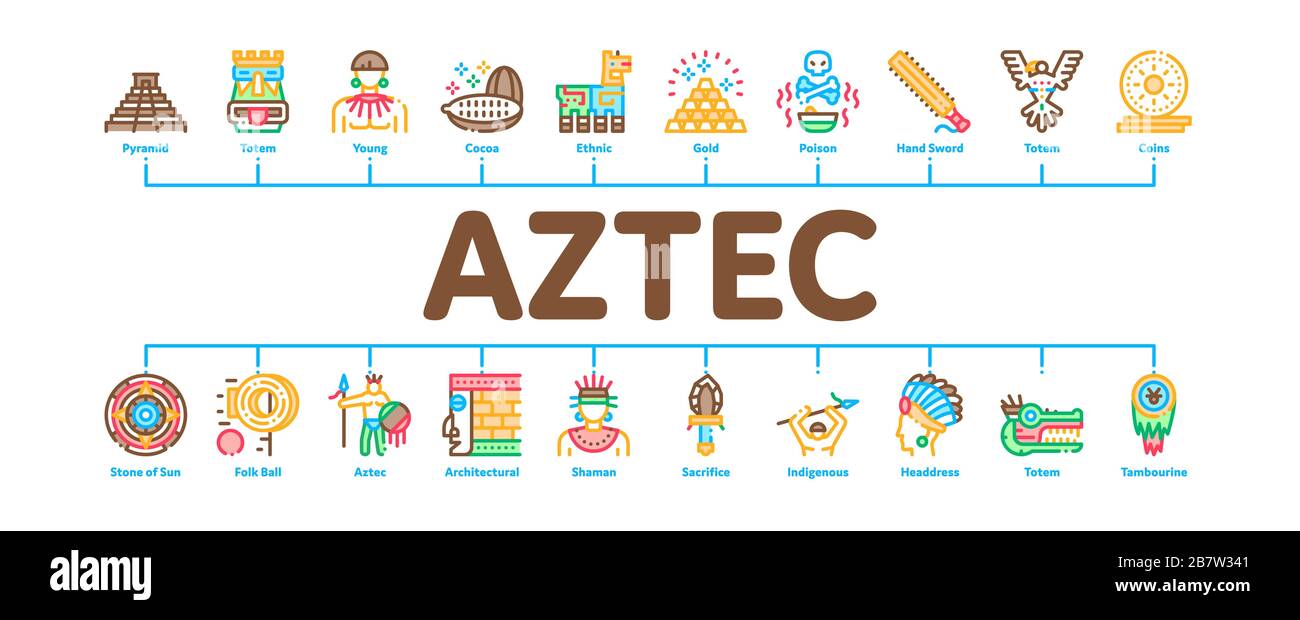 Pyramid Totem Young Cocoa Ethnic Gold Poison Hand Sword Totem Coins

AZTEC

Stone of Sun Folk Ball Aztec Architectural Shaman Sacrifice Indigenous Headdress Totem Tambourine

alamy

Image ID: 2B7W341
www.alamy.com