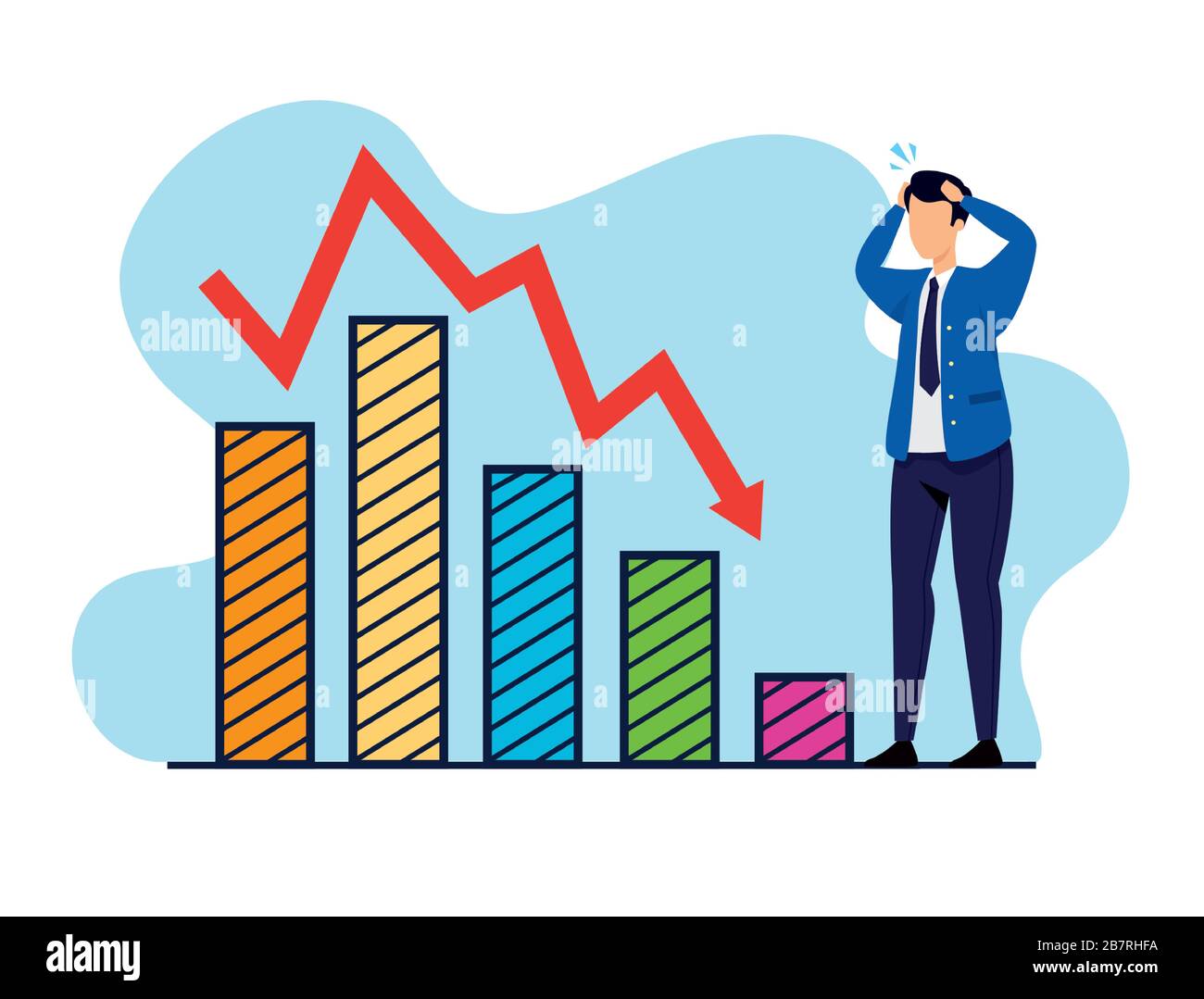 alamy
alamy
alamy
alamy

alamy
Image ID: 2B7RHFA
www.alamy.com