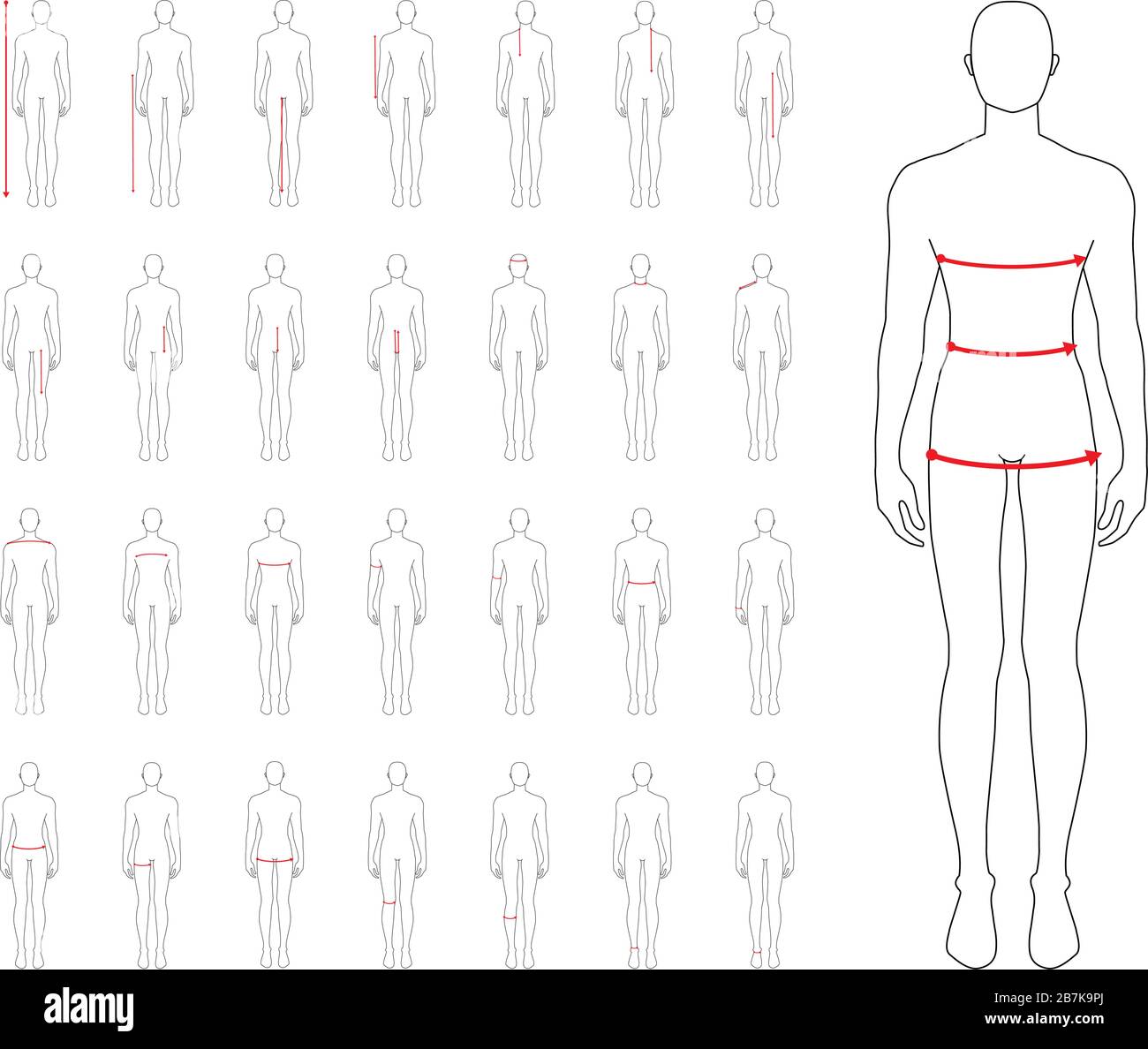 alamy

Image ID: 2B7K9PJ
www.alamy.com