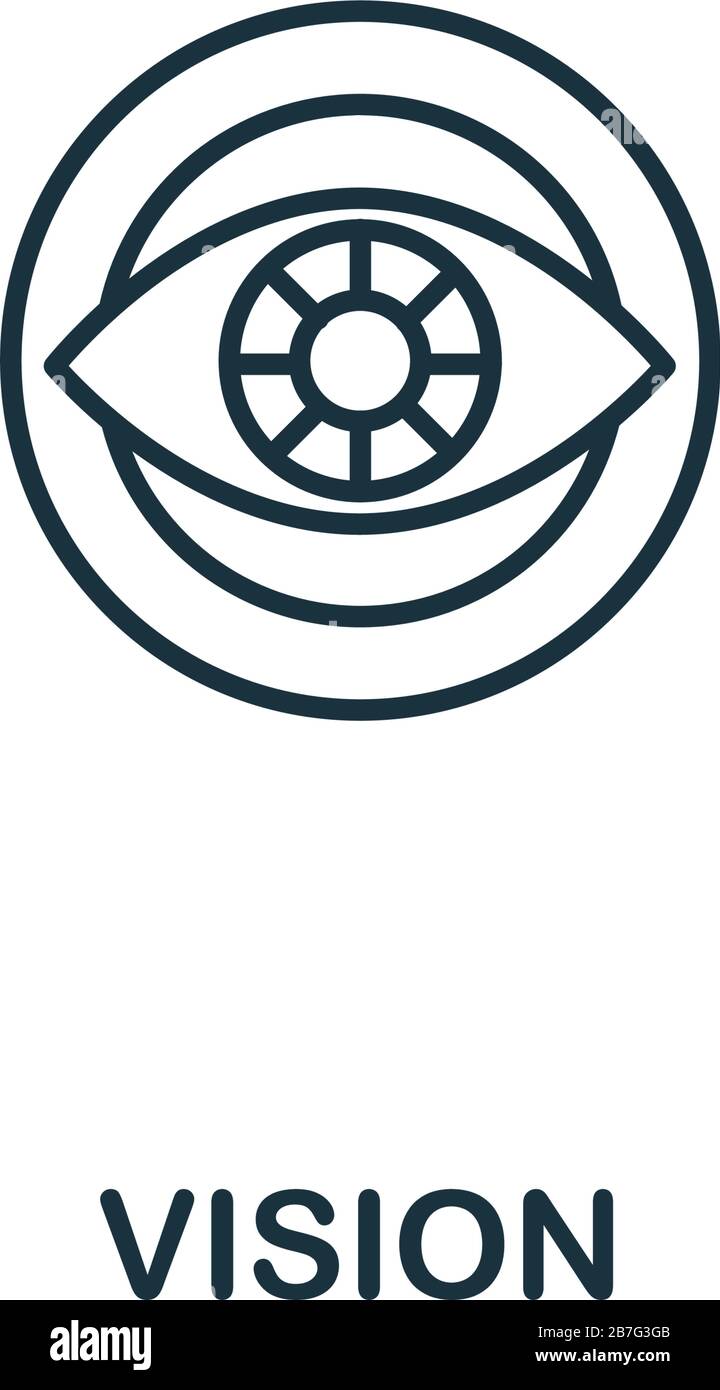 VISION

alamy

Image ID: 2B7G3GB
www.alamy.com