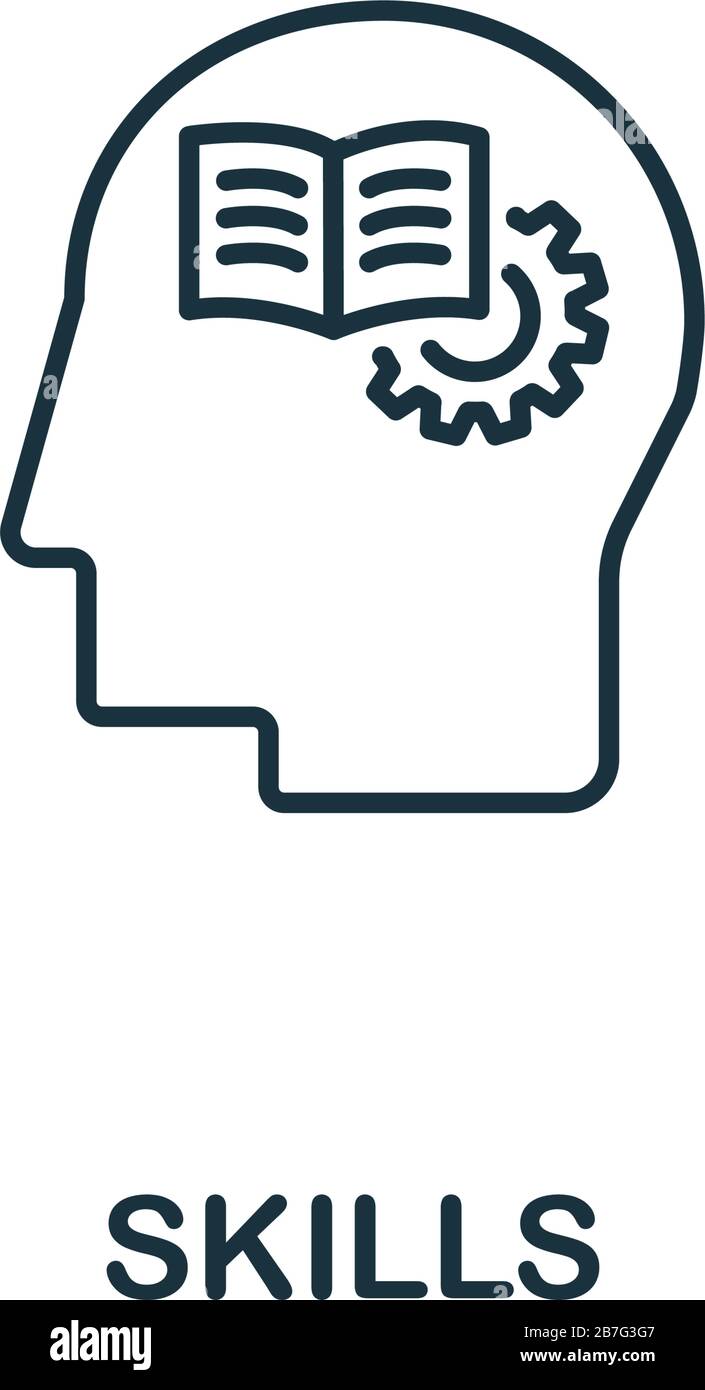 SKILLS

alamy

Image ID: 2B7G3G7
www.alamy.com