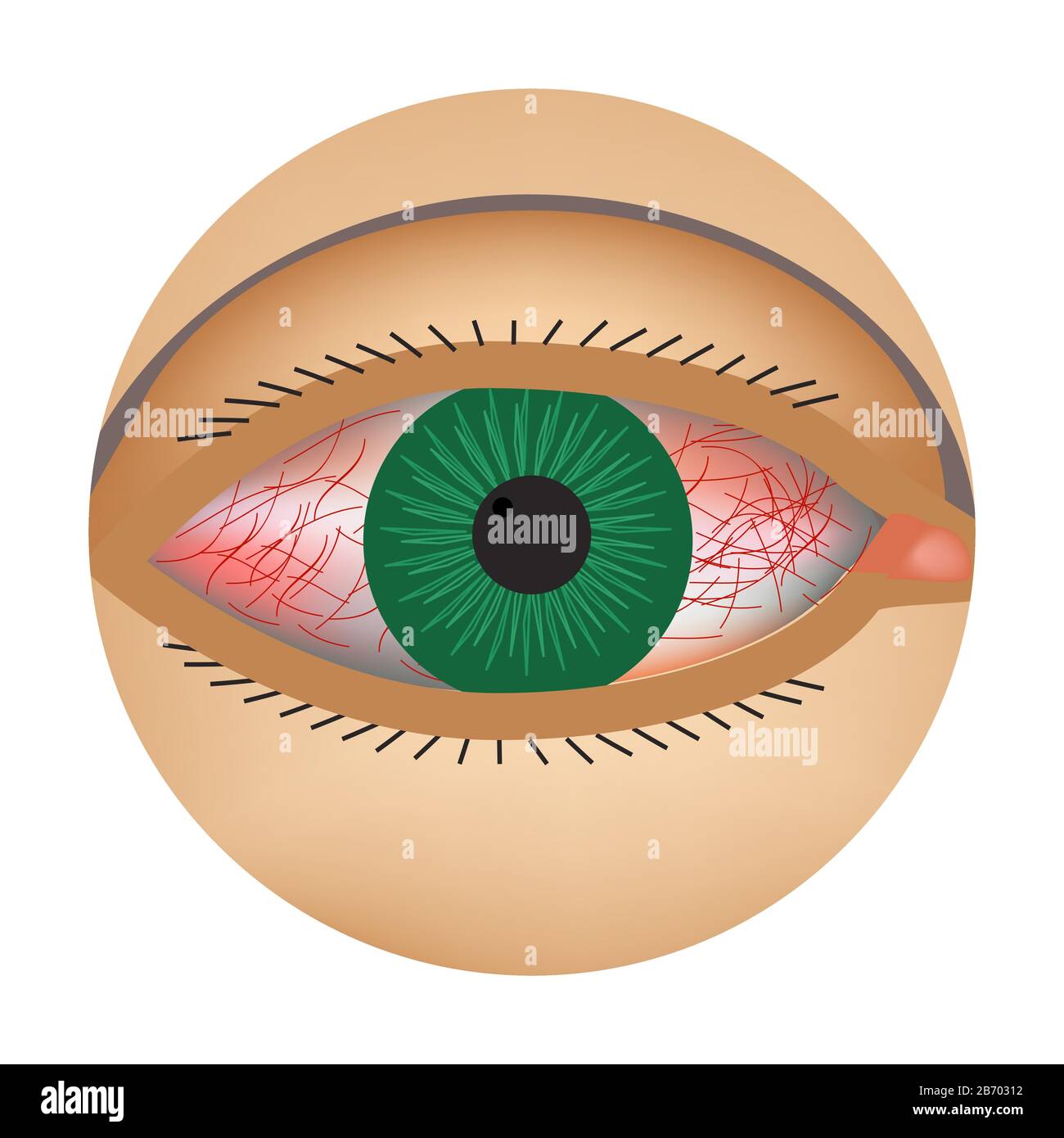 alamy
alamy
alamy
alamy

alamy
Image ID: 2B70312
www.alamy.com