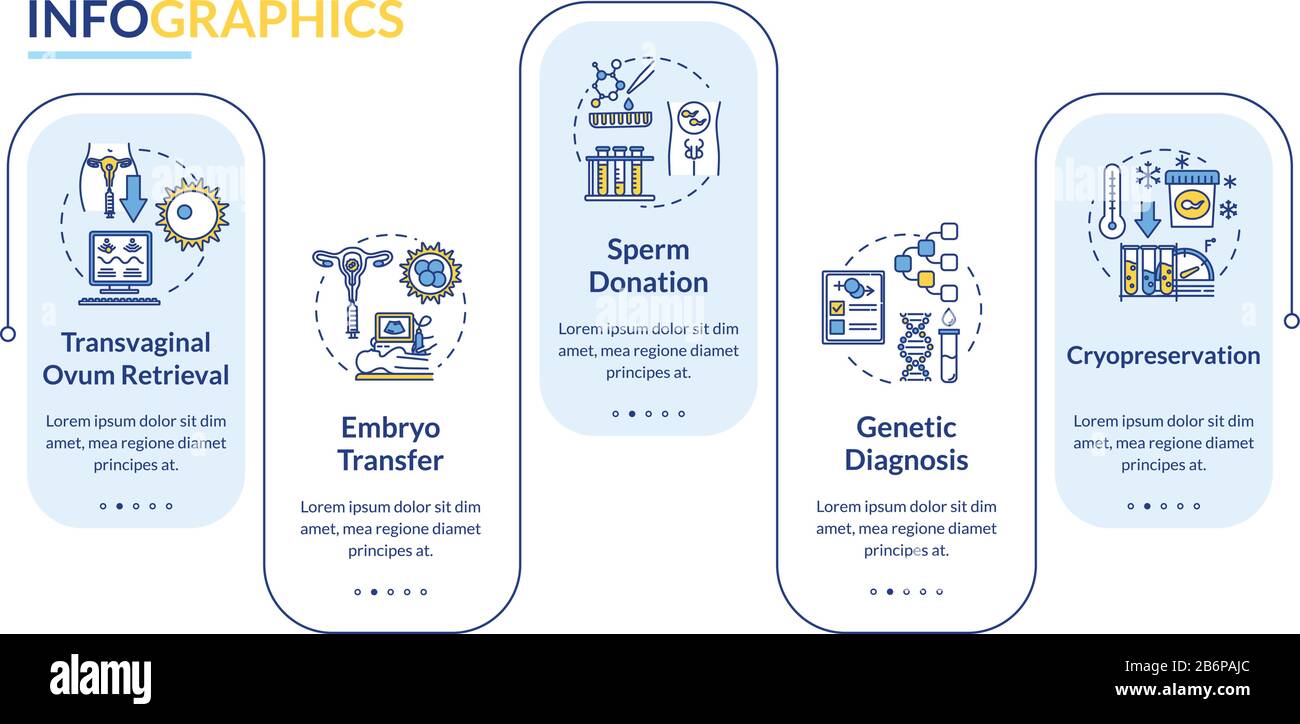 INFOGRAPHICS

Transvaginal Ovum Retrieval

Lorem ipsum dolor sit dim amet, mea regione diamet principes at.

Embryo Transfer

Lorem ipsum dolor sit dim amet, mea regione diamet principes at.

Sperm Donation

Lorem ipsum dolor sit dim amet, mea regione diamet principes at.

Genetic Diagnosis

Lorem ipsum dolor sit dim amet, mea regione diamet principes at.

Cryopreservation

Lorem ipsum dolor sit dim amet, mea regione diamet principes at.

alamy

Image ID: 2B6PAJC
www.alamy.com