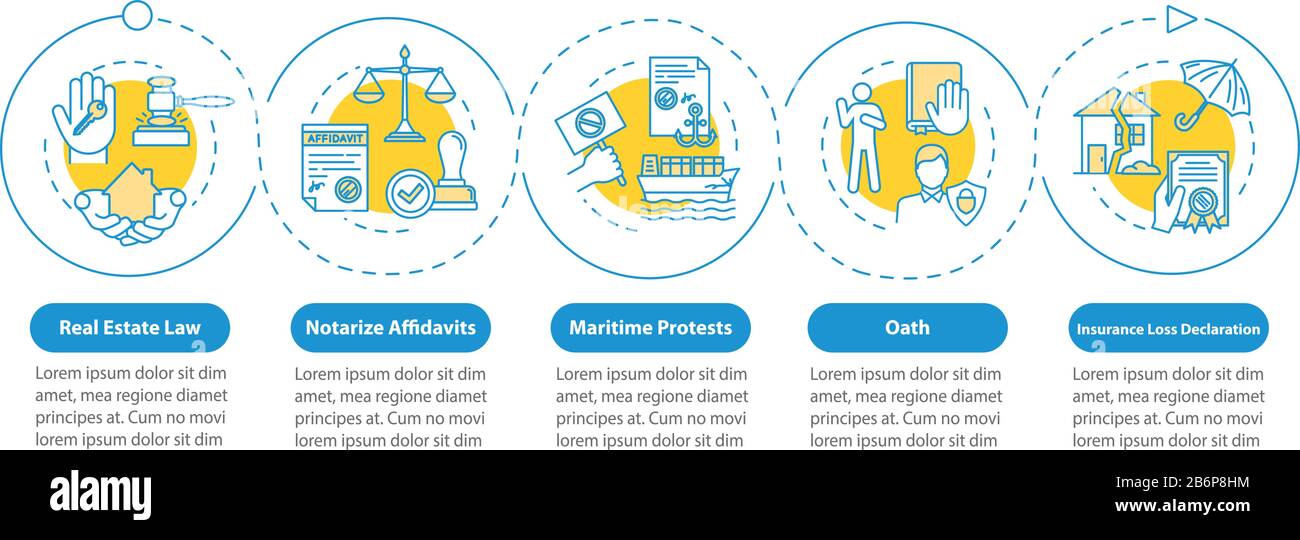 AFFIDAVIT

Real Estate Law

Lorem ipsum dolor sit dim amet, mea regione diamet principes at. Cum no movi lorem ipsum dolor sit dim

Notarize Affidavits

Lorem ipsum dolor sit dim amet, mea regione diamet principes at. Cum no movi lorem ipsum dolor sit dim

Maritime Protests

Lorem ipsum dolor sit dim amet, mea regione diamet principes at. Cum no movi lorem ipsum dolor sit dim

Oath

Lorem ipsum dolor sit dim amet, mea regione diamet principes at. Cum no movi lorem ipsum dolor sit dim

Insurance Loss Declaration

Lorem ipsum dolor sit dim amet, mea regione diamet principes at. Cum no movi lorem ipsum dolor sit dim

alamy

Image ID: 2B6P8HM
www.alamy.com