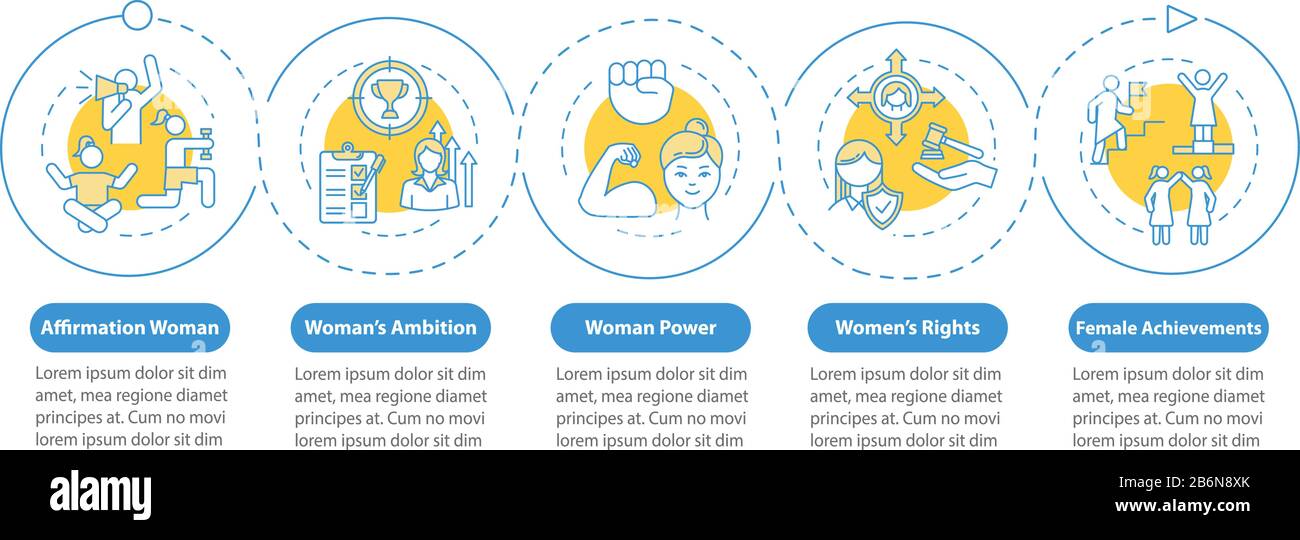 Affirmation Woman

Lorem ipsum dolor sit dim amet, mea regione diamet principes at. Cum no movi lorem ipsum dolor sit dim

Woman's Ambition

Lorem ipsum dolor sit dim amet, mea regione diamet principes at. Cum no movi lorem ipsum dolor sit dim

Woman Power

Lorem ipsum dolor sit dim amet, mea regione diamet principes at. Cum no movi lorem ipsum dolor sit dim

Women's Rights

Lorem ipsum dolor sit dim amet, mea regione diamet principes at. Cum no movi lorem ipsum dolor sit dim

Female Achievements

Lorem ipsum dolor sit dim amet, mea regione diamet principes at. Cum no movi lorem ipsum dolor sit dim

alamy

Image ID: 2B6N8XK
www.alamy.com