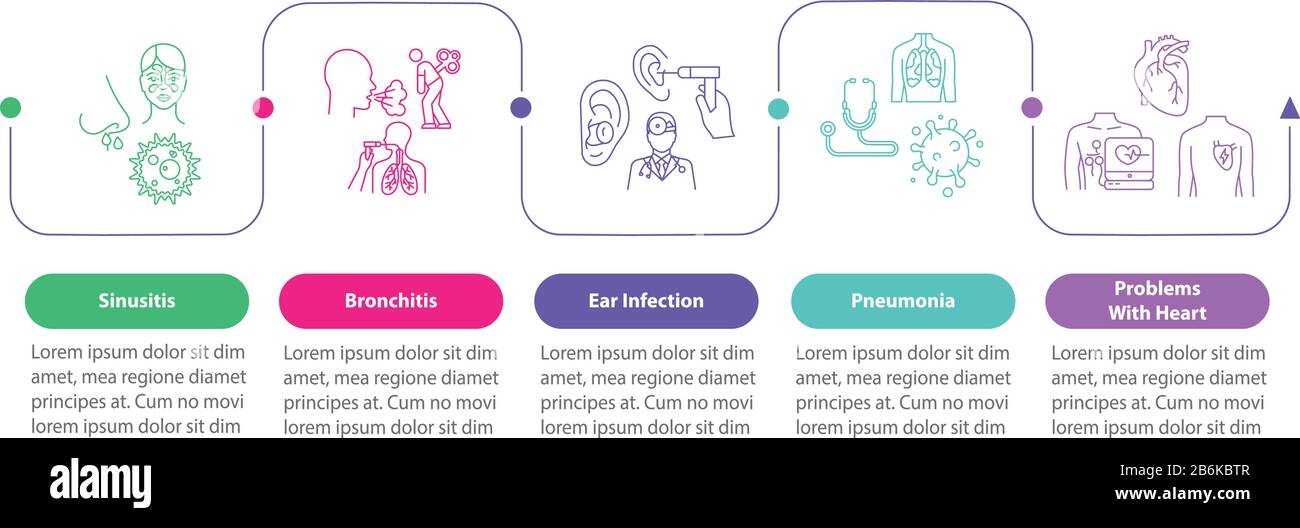 Sinusitis

Lorem ipsum dolor sit dim amet, mea regione diamet principes at. Cum no movi lorem ipsum dolor sit dim

Bronchitis

Lorem ipsum dolor sit dim amet, mea regione diamet principes at. Cum no movi lorem ipsum dolor sit dim

Ear Infection

Lorem ipsum dolor sit dim amet, mea regione diamet principes at. Cum no movi lorem ipsum dolor sit dim

Pneumonia

Lorem ipsum dolor sit dim amet, mea regione diamet principes at. Cum no movi lorem ipsum dolor sit dim

Problems With Heart

Lorem ipsum dolor sit dim amet, mea regione diamet principes at. Cum no movi lorem ipsum dolor sit dim

alamy

Image ID: 2B6KBTR
www.alamy.com