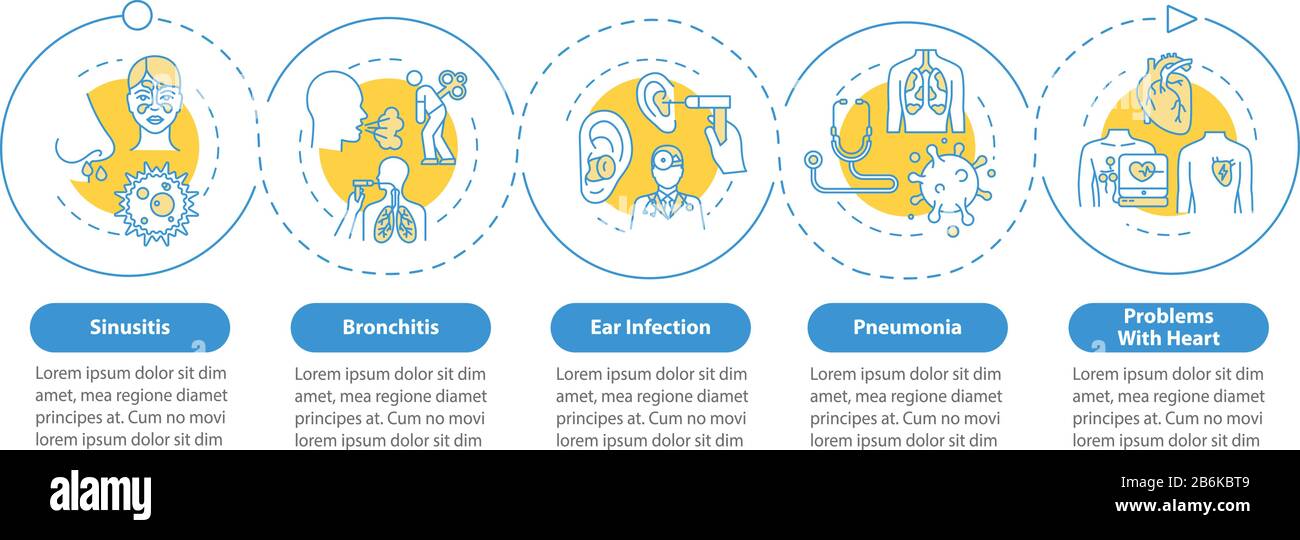 Sinusitis

Lorem ipsum dolor sit dim amet, mea regione diamet principes at. Cum no movi lorem ipsum dolor sit dim

Bronchitis

Lorem ipsum dolor sit dim amet, mea regione diamet principes at. Cum no movi lorem ipsum dolor sit dim

Ear Infection

Lorem ipsum dolor sit dim amet, mea regione diamet principes at. Cum no movi lorem ipsum dolor sit dim

Pneumonia

Lorem ipsum dolor sit dim amet, mea regione diamet principes at. Cum no movi lorem ipsum dolor sit dim

Problems With Heart

Lorem ipsum dolor sit dim amet, mea regione diamet principes at. Cum no movi lorem ipsum dolor sit dim

alamy

Image ID: 2B6KBT9
www.alamy.com