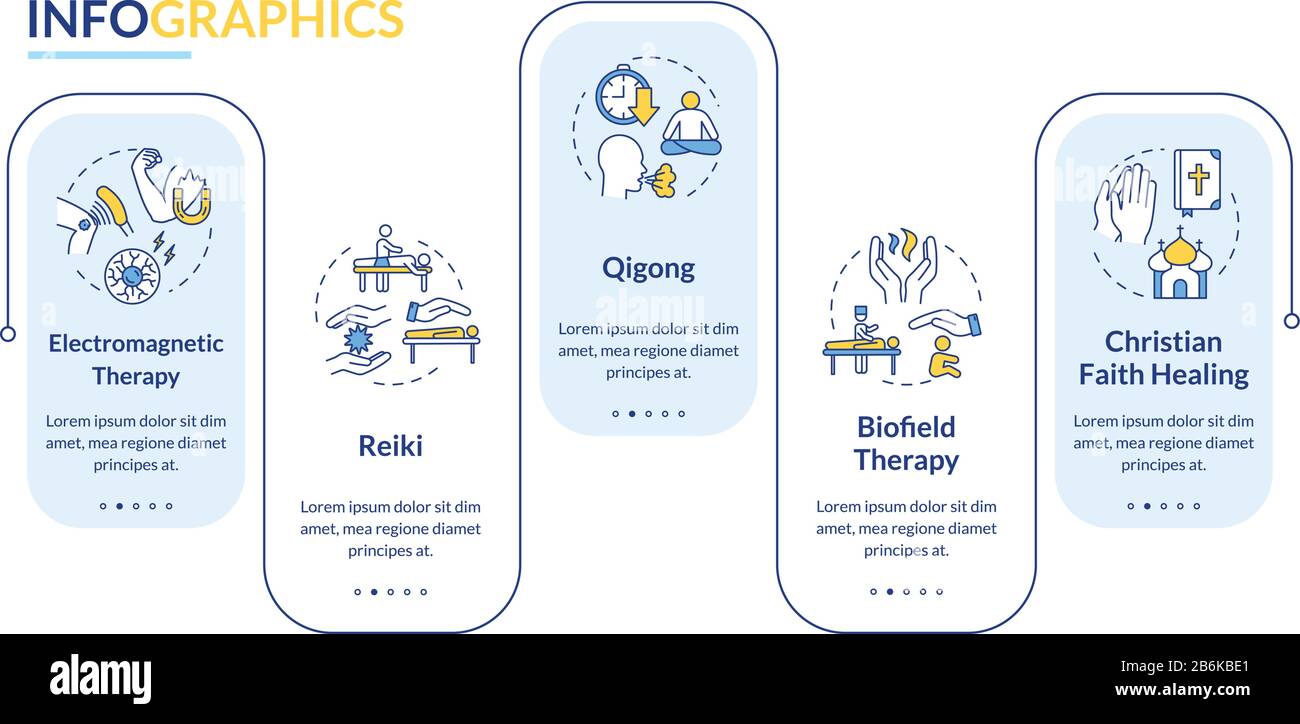 INFOGRAPHICS

Electromagnetic Therapy

Lorem ipsum dolor sit dim amet, mea regione diamet principes at.

Reiki

Lorem ipsum dolor sit dim amet, mea regione diamet principes at.

Qigong

Lorem ipsum dolor sit dim amet, mea regione diamet principes at.

Biofield Therapy

Lorem ipsum dolor sit dim amet, mea regione diamet principes at.

Christian Faith Healing

Lorem ipsum dolor sit dim amet, mea regione diamet principes at.

alamy

Image ID: 2B6KBE1
www.alamy.com