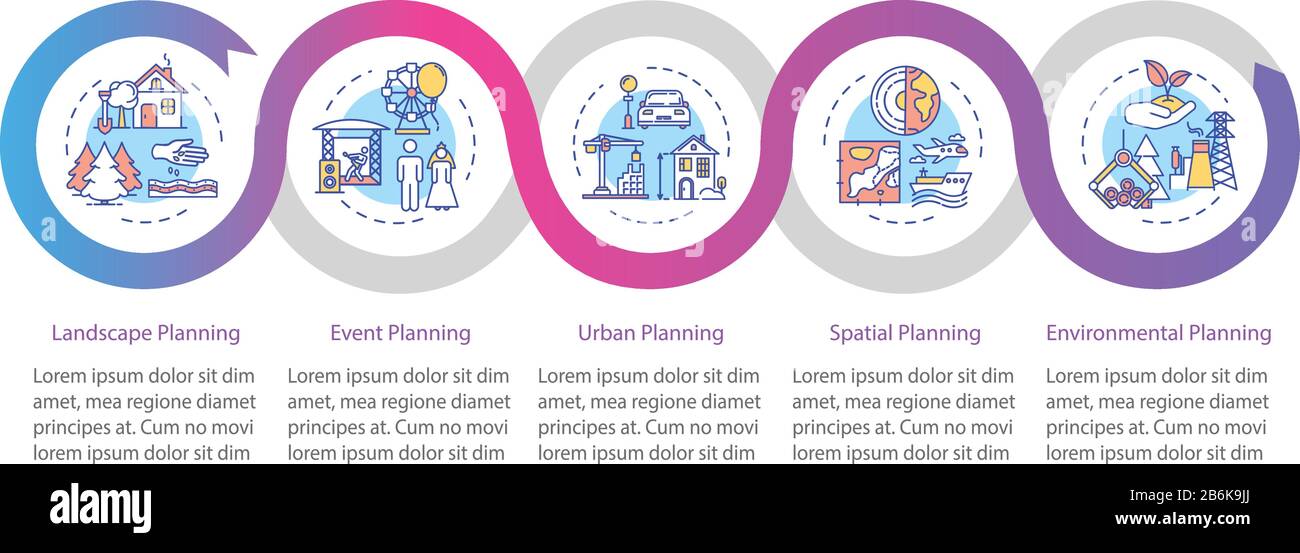 Landscape Planning

Lorem ipsum dolor sit dim amet, mea regione diamet principes at. Cum no movi lorem ipsum dolor sit dim

Event Planning

Lorem ipsum dolor sit dim amet, mea regione diamet principes at. Cum no movi lorem ipsum dolor sit dim

Urban Planning

Lorem ipsum dolor sit dim amet, mea regione diamet principes at. Cum no movi lorem ipsum dolor sit dim

Spatial Planning

Lorem ipsum dolor sit dim amet, mea regione diamet principes at. Cum no movi lorem ipsum dolor sit dim

Environmental Planning

Lorem ipsum dolor sit dim amet, mea regione diamet principes at. Cum no movi lorem ipsum dolor sit dim

alamy

Image ID: 2B6K9JJ
www.alamy.com