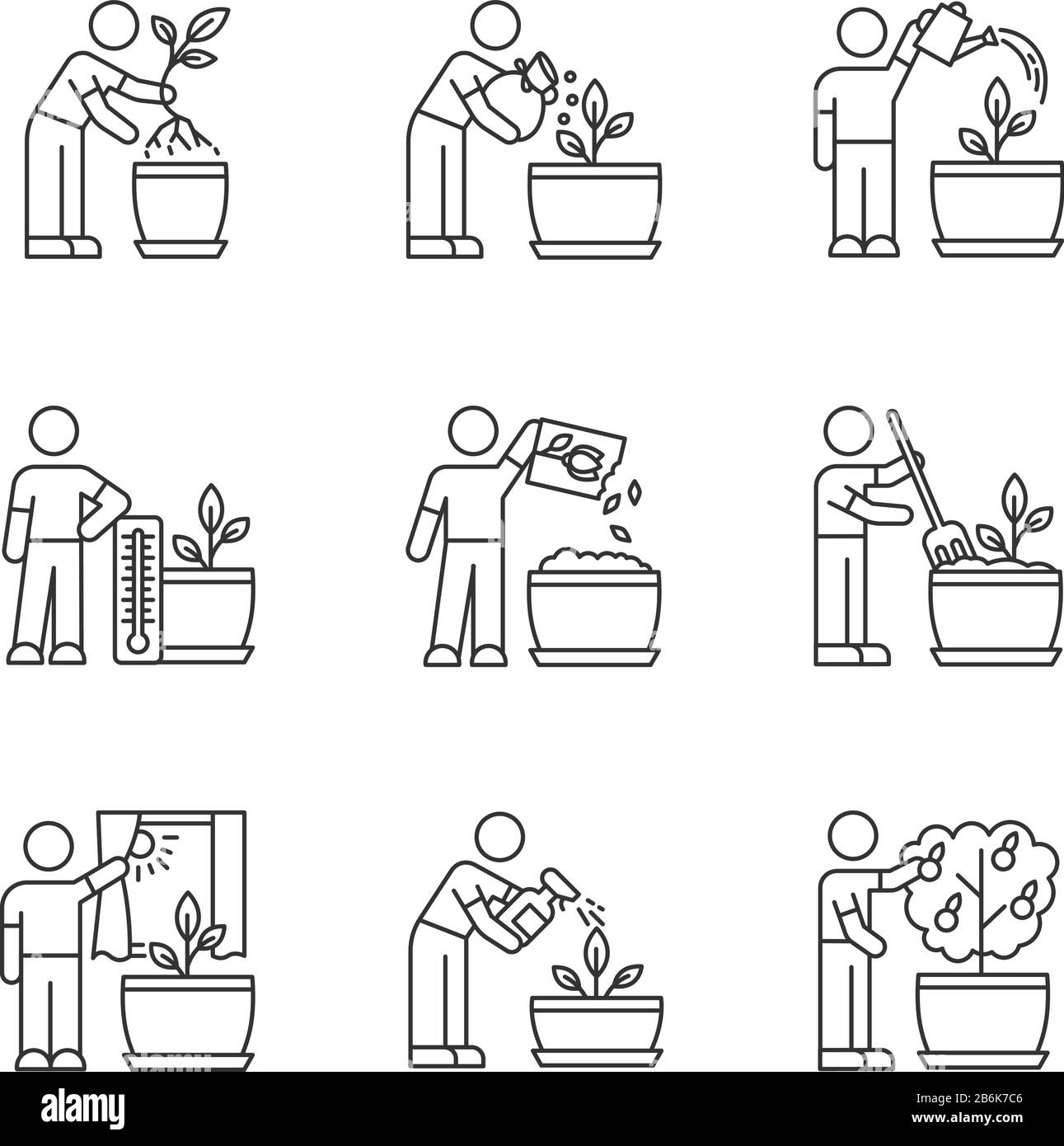 alamy

Image ID: 2B6K7C6
www.alamy.com