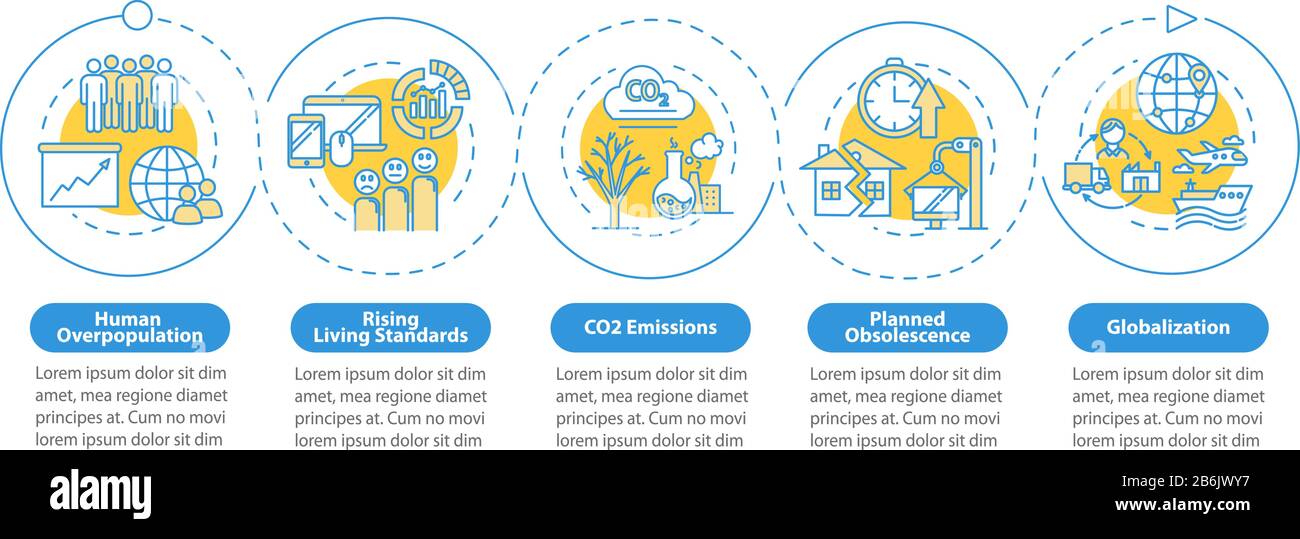 $CO_2$

Human Overpopulation

Lorem ipsum dolor sit dim amet, mea regione diamet principes at. Cum no movi lorem ipsum dolor sit dim

Rising Living Standards

Lorem ipsum dolor sit dim amet, mea regione diamet principes at. Cum no movi lorem ipsum dolor sit dim

CO2 Emissions

Lorem ipsum dolor sit dim amet, mea regione diamet principes at. Cum no movi lorem ipsum dolor sit dim

Planned Obsolescence

Lorem ipsum dolor sit dim amet, mea regione diamet principes at. Cum no movi lorem ipsum dolor sit dim

Globalization

Lorem ipsum dolor sit dim amet, mea regione diamet principes at. Cum no movi lorem ipsum dolor sit dim

alamy

Image ID: 2B6JWY7
www.alamy.com