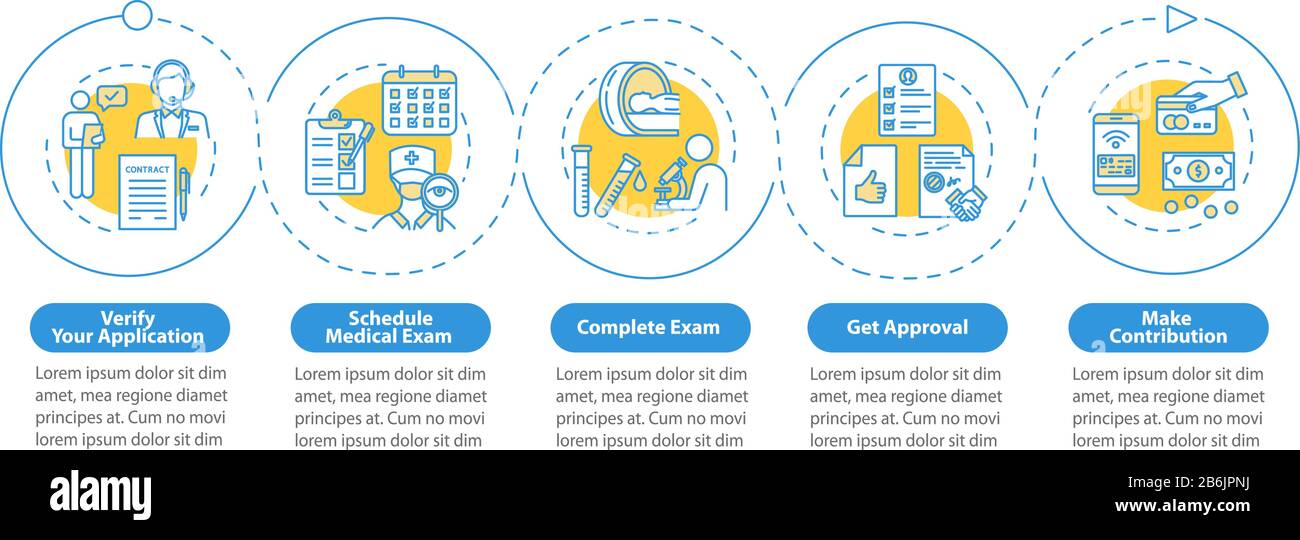 CONTRACT

Verify Your Application

Lorem ipsum dolor sit dim amet, mea regione diamet principes at. Cum no movi lorem ipsum dolor sit dim

Schedule Medical Exam

Lorem ipsum dolor sit dim amet, mea regione diamet principes at. Cum no movi lorem ipsum dolor sit dim

Complete Exam

Lorem ipsum dolor sit dim amet, mea regione diamet principes at. Cum no movi lorem ipsum dolor sit dim

Get Approval

Lorem ipsum dolor sit dim amet, mea regione diamet principes at. Cum no movi lorem ipsum dolor sit dim

Make Contribution

Lorem ipsum dolor sit dim amet, mea regione diamet principes at. Cum no movi lorem ipsum dolor sit dim

alamy

Image ID: 2B6JPNJ
www.alamy.com