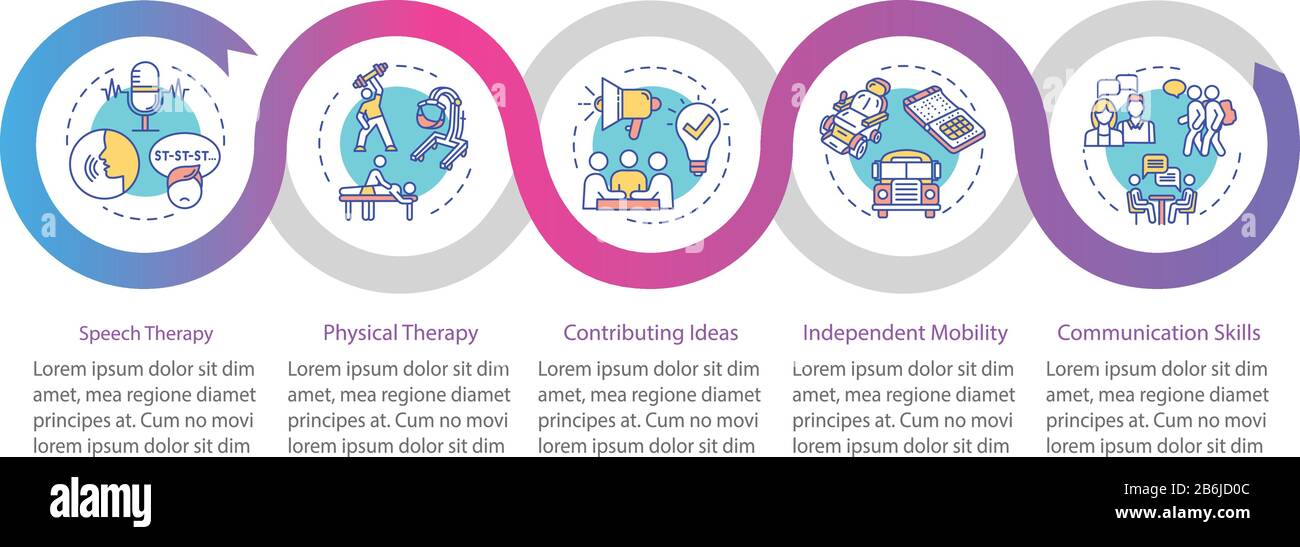 ST-ST-ST...

Speech Therapy

Lorem ipsum dolor sit dim amet, mea regione diamet principes at. Cum no movi lorem ipsum dolor sit dim

Physical Therapy

Lorem ipsum dolor sit dim amet, mea regione diamet principes at. Cum no movi lorem ipsum dolor sit dim

Contributing Ideas

Lorem ipsum dolor sit dim amet, mea regione diamet principes at. Cum no movi lorem ipsum dolor sit dim

Independent Mobility

Lorem ipsum dolor sit dim amet, mea regione diamet principes at. Cum no movi lorem ipsum dolor sit dim

Communication Skills

Lorem ipsum dolor sit dim amet, mea regione diamet principes at. Cum no movi lorem ipsum dolor sit dim

alamy

Image ID: 2B6JD0C
www.alamy.com