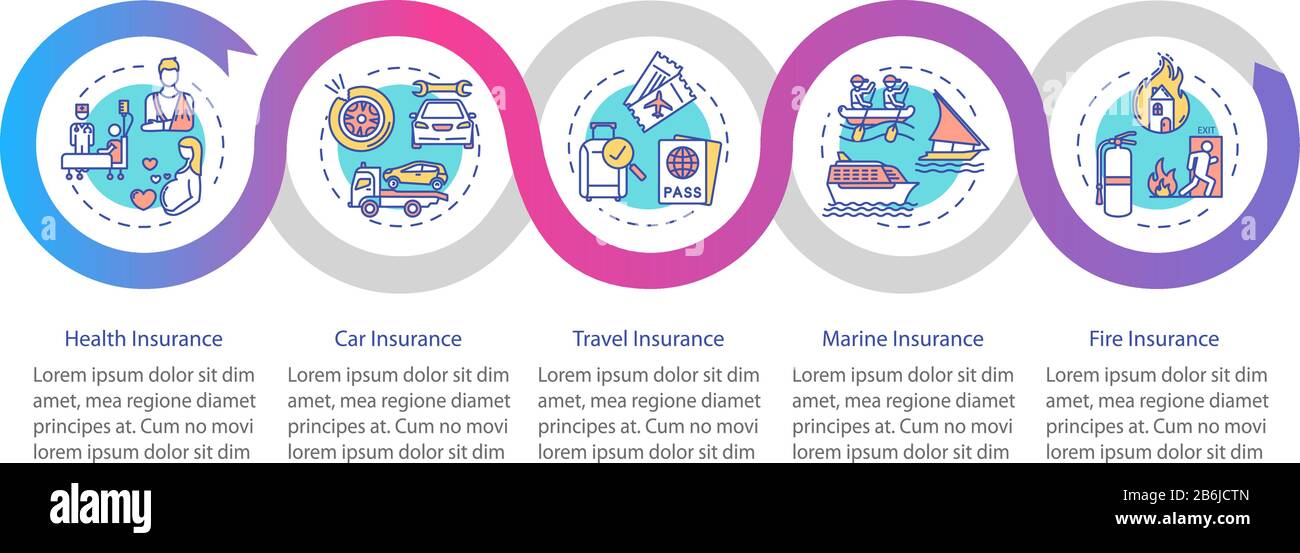 PASS

EXIT

Health Insurance

Lorem ipsum dolor sit dim amet, mea regione diamet principes at. Cum no movi lorem ipsum dolor sit dim

Car Insurance

Lorem ipsum dolor sit dim amet, mea regione diamet principes at. Cum no movi lorem ipsum dolor sit dim

Travel Insurance

Lorem ipsum dolor sit dim amet, mea regione diamet principes at. Cum no movi lorem ipsum dolor sit dim

Marine Insurance

Lorem ipsum dolor sit dim amet, mea regione diamet principes at. Cum no movi lorem ipsum dolor sit dim

Fire Insurance

Lorem ipsum dolor sit dim amet, mea regione diamet principes at. Cum no movi lorem ipsum dolor sit dim

alamy

Image ID: 2B6JCTN
www.alamy.com