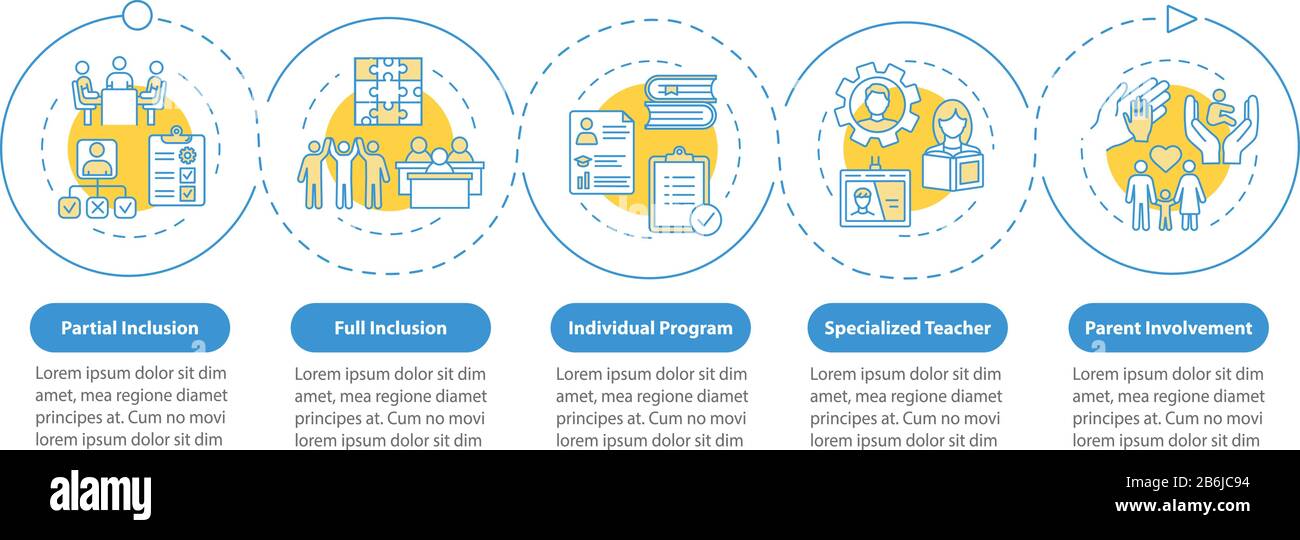 Partial Inclusion

Lorem ipsum dolor sit dim amet, mea regione diamet principes at. Cum no movi lorem ipsum dolor sit dim

Full Inclusion

Lorem ipsum dolor sit dim amet, mea regione diamet principes at. Cum no movi lorem ipsum dolor sit dim

Individual Program

Lorem ipsum dolor sit dim amet, mea regione diamet principes at. Cum no movi lorem ipsum dolor sit dim

Specialized Teacher

Lorem ipsum dolor sit dim amet, mea regione diamet principes at. Cum no movi lorem ipsum dolor sit dim

Parent Involvement

Lorem ipsum dolor sit dim amet, mea regione diamet principes at. Cum no movi lorem ipsum dolor sit dim

alamy

Image ID: 2B6JC94
www.alamy.com