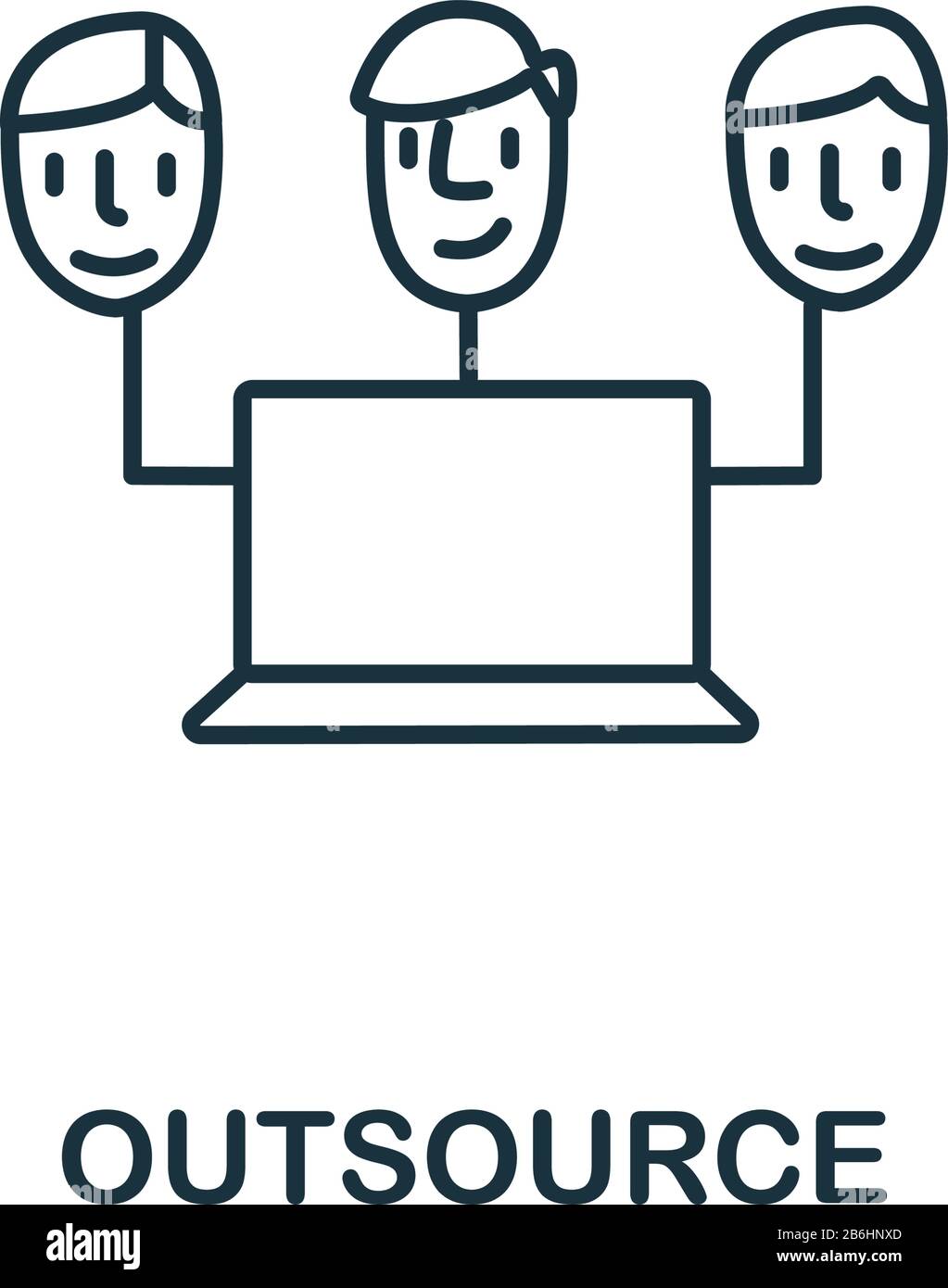 OUTSOURCE

alamy

Image ID: 2B6HNXD
www.alamy.com