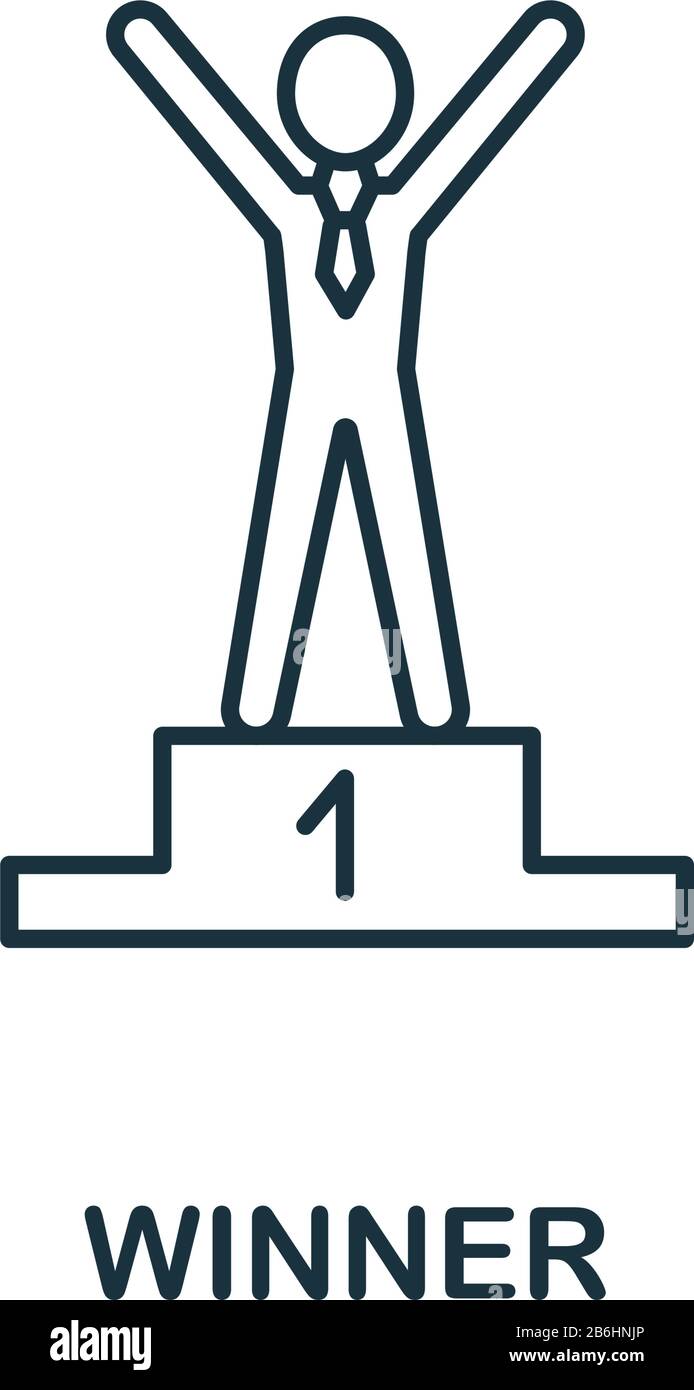 1

WINNER

alamy

Image ID: 2B6HNJP
www.alamy.com