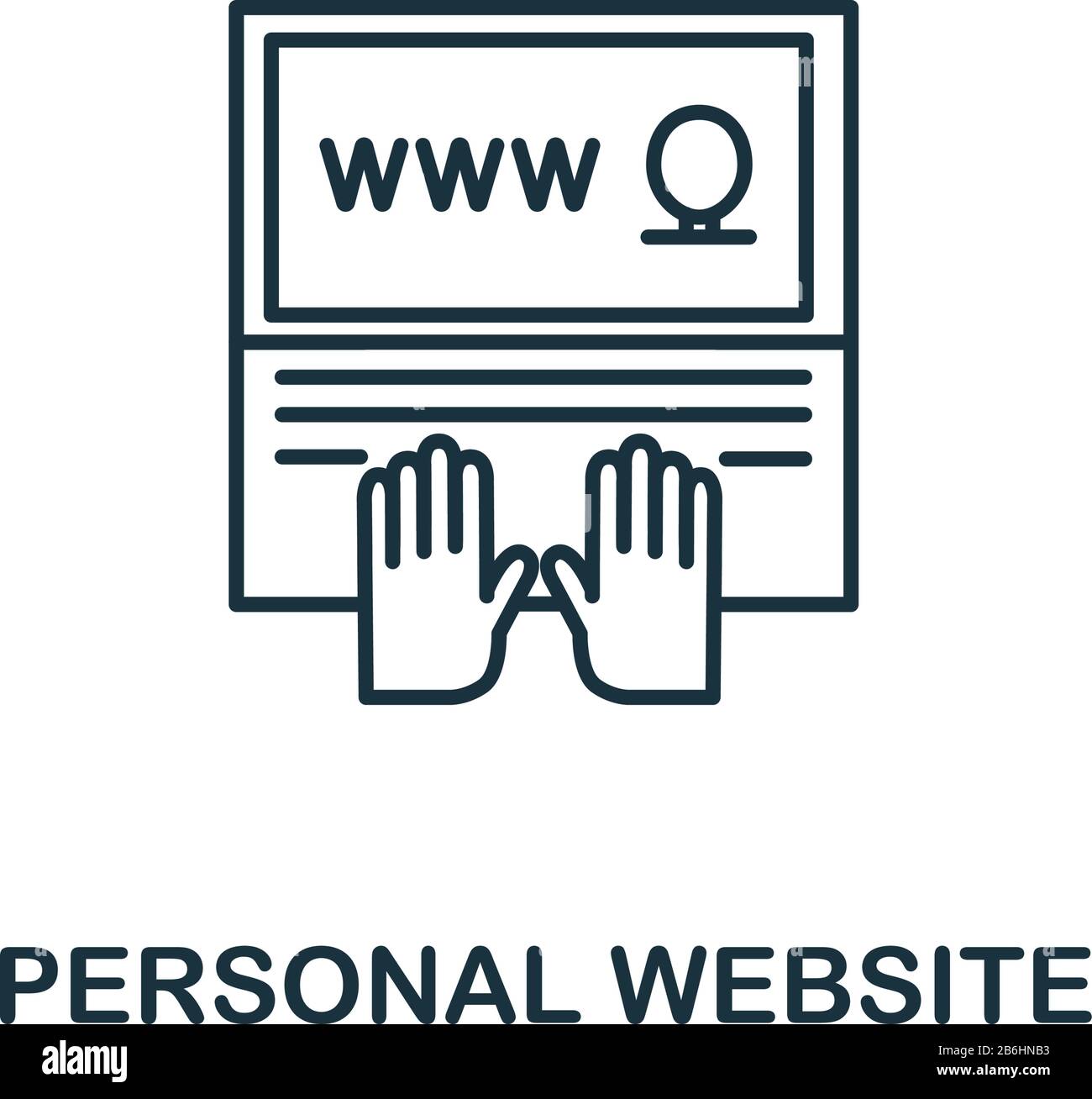 www

PERSONAL WEBSITE

alamy

Image ID: 2B6HNB3
www.alamy.com